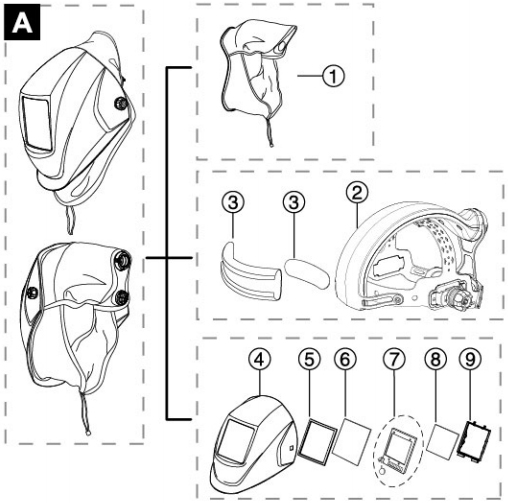 A

1

3 3 2

4 5 6 7 8 9