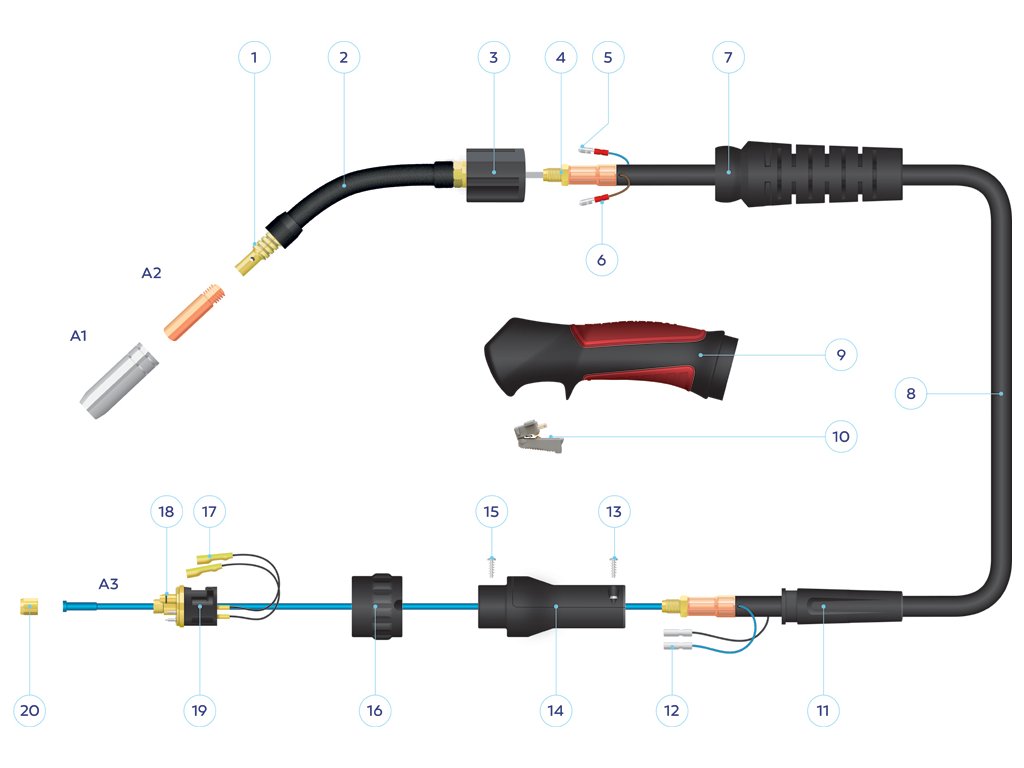 1
2
3
4
5
7
6
A2
A1
9
8
10
18
17
15
13
A3
20
19
16
14
12
11