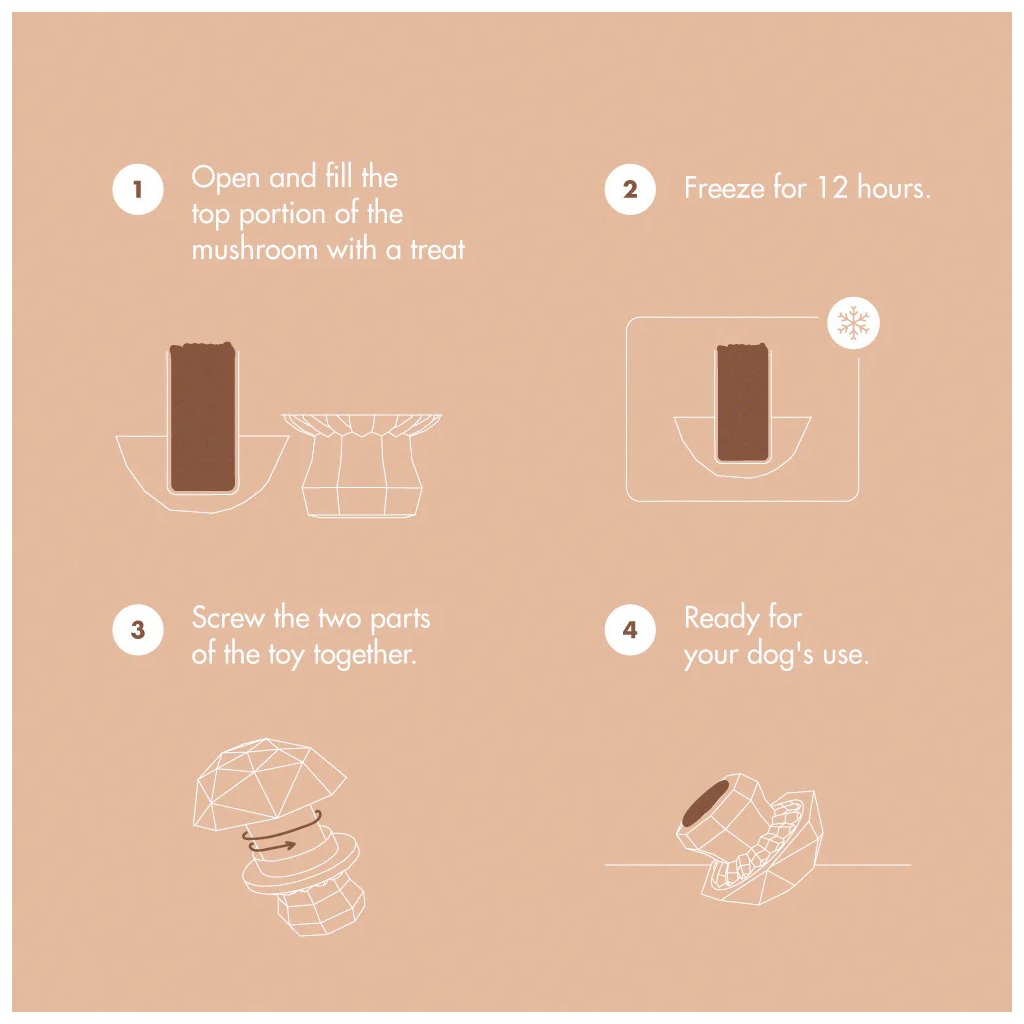 1 Open and fill the top portion of the mushroom with a treat

2 Freeze for 12 hours.

3 Screw the two parts of the toy together.

4 Ready for your dog's use.