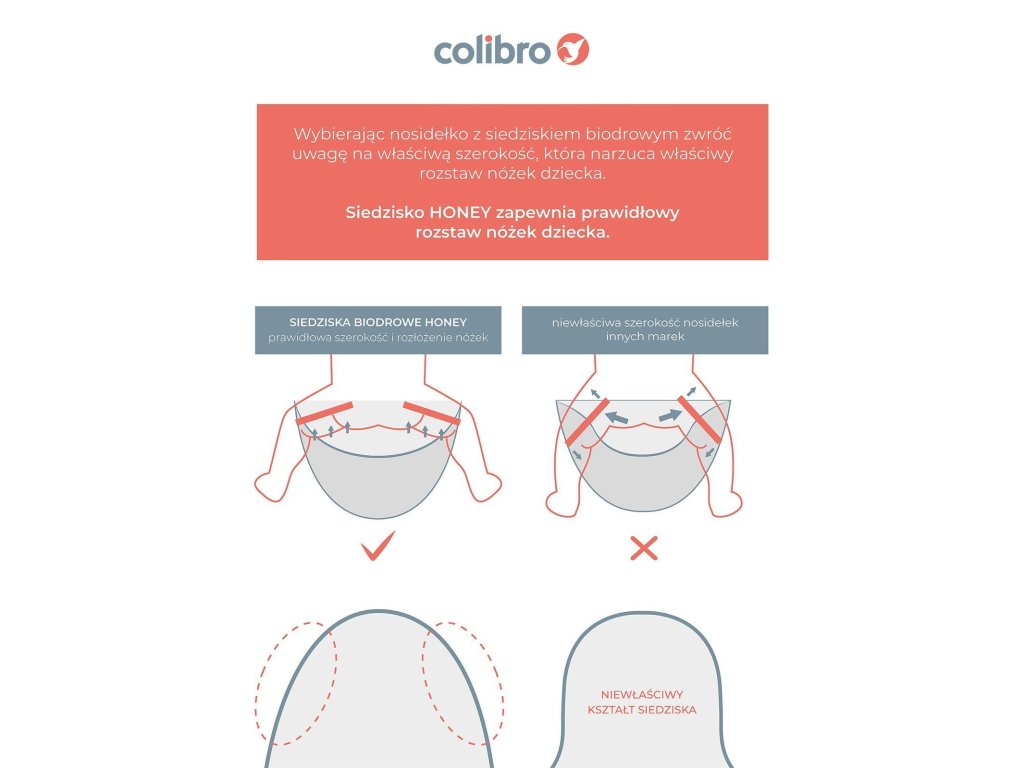 colibro

Wybierając nosidełko z siedziskiem biodrowym zwróć uwagę na właściwą szerokość, która narzuca właściwy rozstaw nóżek dziecka.

Siedzisko HONEY zapewnia prawidłowy rozstaw nóżek dziecka.

SIEDZISKA BIODROWE HONEY
prawidłowa szerokość i rozłożenie nóżek

niewłaściwa szerokość nosidełek innych marek

NIEWŁAŚCIWY KSZTAŁT SIEDZISKA