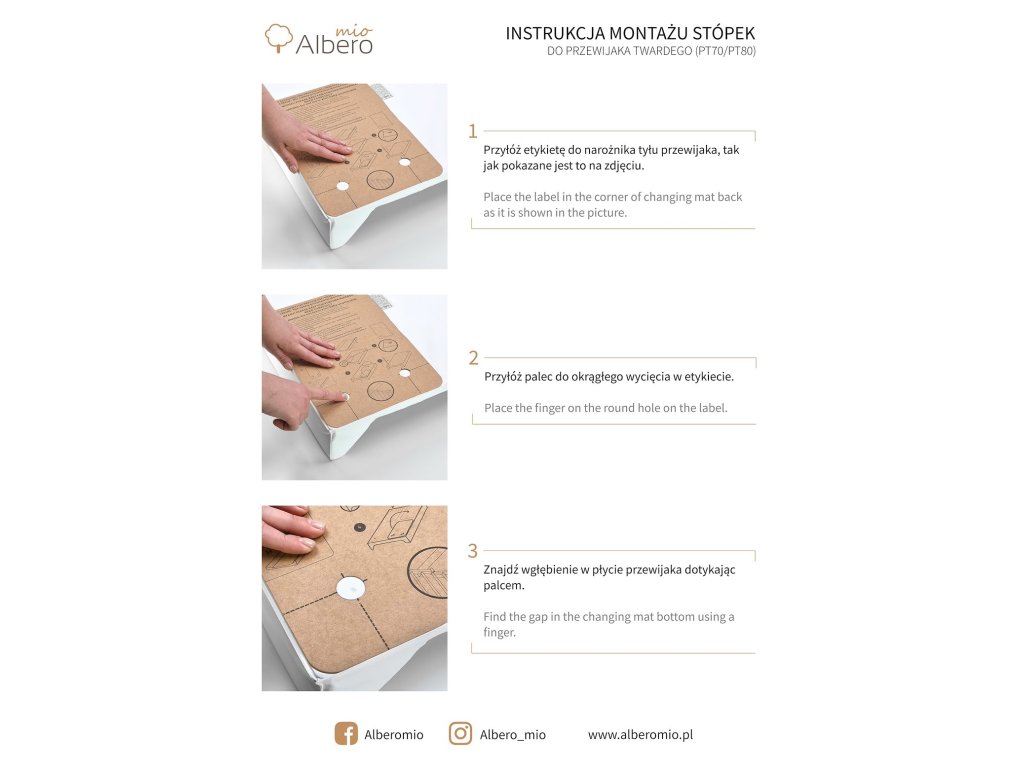 Albero mio

INSTRUKCJA MONTAŻU STÓPEK
DO PRZEWIJAKA TWARDEGO (PT70/PT80)

1
Przyłóż etykietę do narożnika tyłu przewijaka, tak jak pokazane jest to na zdjęciu.

Place the label in the corner of changing mat back as it is shown in the picture.

2
Przyłóż palec do okrągłego wycięcia w etykiecie.

Place the finger on the round hole on the label.

3
Znajdź wgłębienie w płycie przewijaka dotykając palcem.

Find the gap in the changing mat bottom using a finger.

Alberomio
Albero_mio
www.alberomio.pl