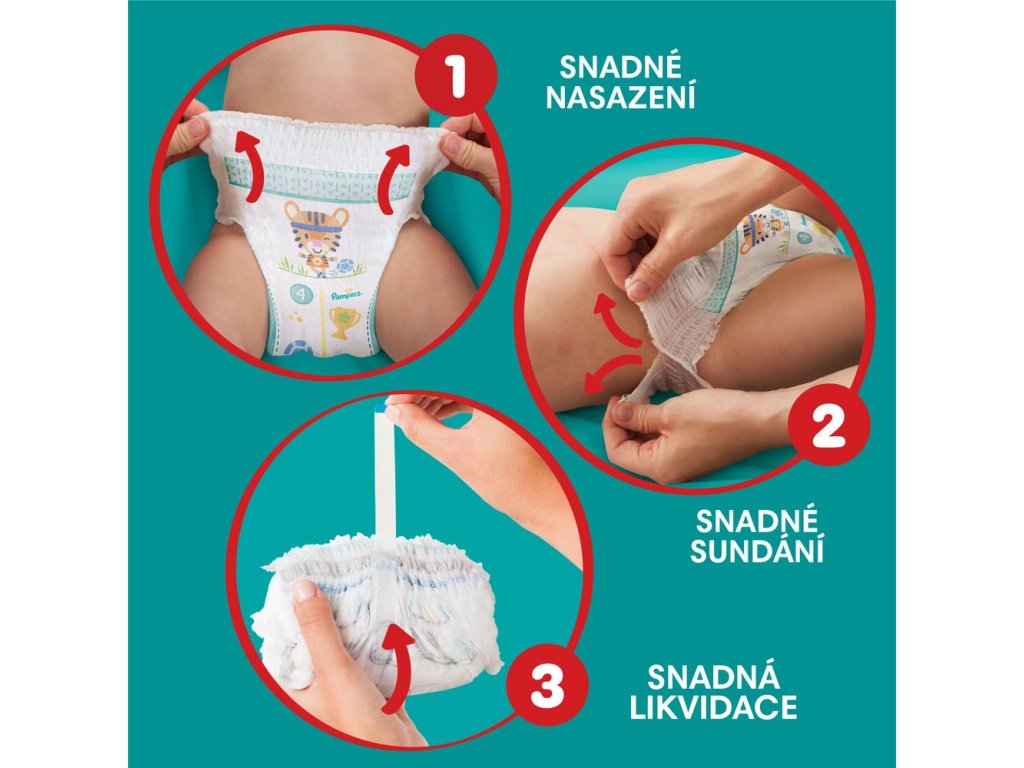 1

SNADNÉ NASAZENÍ

4

Pampers

2

SNADNÉ SUNDÁNÍ

3

SNADNÁ LIKVIDACE