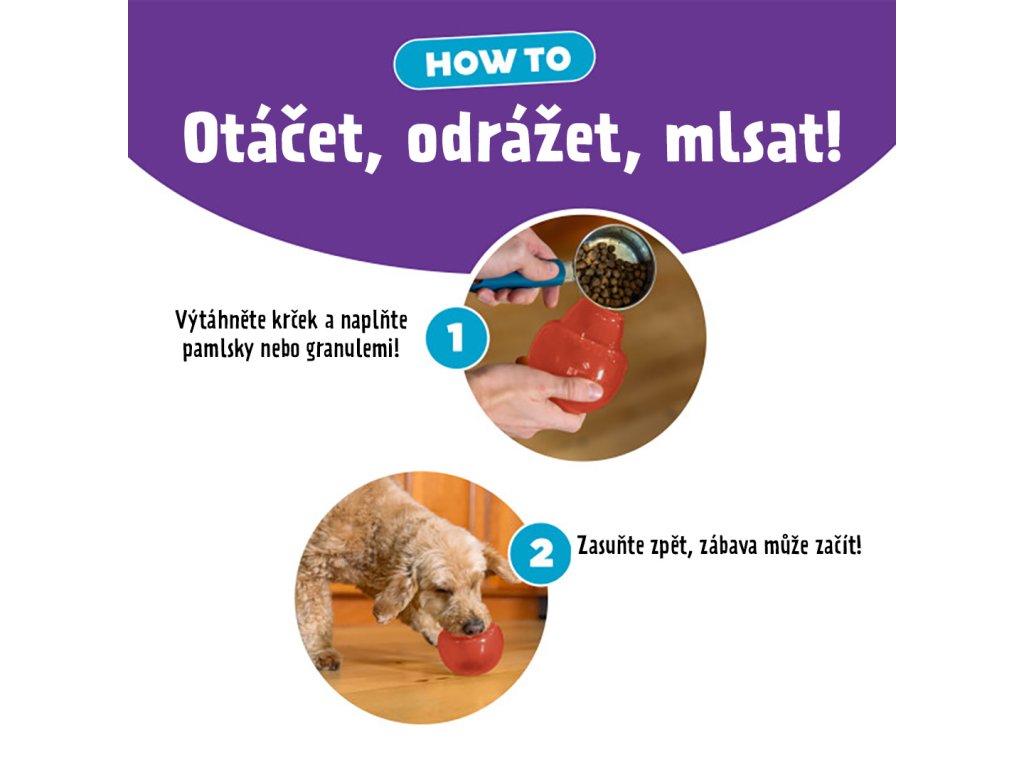 HOW TO

Otáčet, odrážet, mlsat!

Výtáhněte krček a naplňte pamlsky nebo granulemi!

1

2

Zasuňte zpět, zábava může začít!