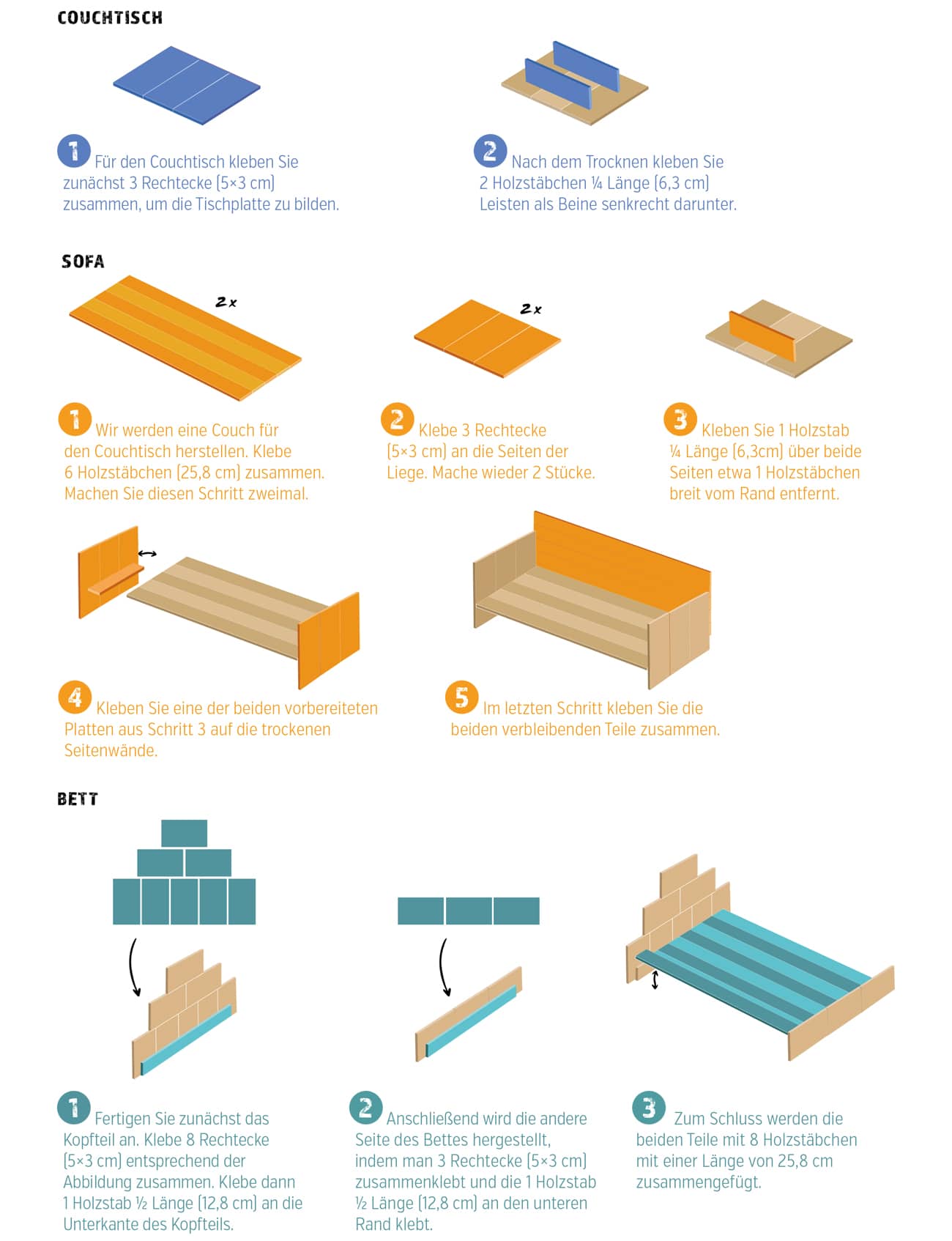 COUCHTISCH

1 Für den Couchtisch kleben Sie zunächst 3 Rechtecke (5×3 cm) zusammen, um die Tischplatte zu bilden.

2 Nach dem Trocknen kleben Sie 2 Holzstäbchen ¼ Länge (6,3 cm) Leisten als Beine senkrecht darunter.

SOFA

2x

2x

1 Wir werden eine Couch für den Couchtisch herstellen. Klebe 6 Holzstäbchen (25,8 cm) zusammen. Machen Sie diesen Schritt zweimal.

2 Klebe 3 Rechtecke (5×3 cm) an die Seiten der Liege. Mache wieder 2 Stücke.

3 Kleben Sie 1 Holzstab ¼ Länge (6,3cm) über beide Seiten etwa 1 Holzstäbchen breit vom Rand entfernt.

4 Kleben Sie eine der beiden vorbereiteten Platten aus Schritt 3 auf die trockenen Seitenwände.

5 Im letzten Schritt kleben Sie die beiden verbleibenden Teile zusammen.

BETT

1 Fertigen Sie zunächst das Kopfteil an. Klebe 8 Rechtecke (5×3 cm) entsprechend der Abbildung zusammen. Klebe dann 1 Holzstab ½ Länge (12,8 cm) an die Unterkante des Kopfteils.

2 Anschließend wird die andere Seite des Bettes hergestellt, indem man 3 Rechtecke (5×3 cm) zusammenklebt und die 1 Holzstab ½ Länge (12,8 cm) an den unteren Rand klebt.

3 Zum Schluss werden die beiden Teile mit 8 Holzstäbchen mit einer Länge von 25,8 cm zusammengefügt.