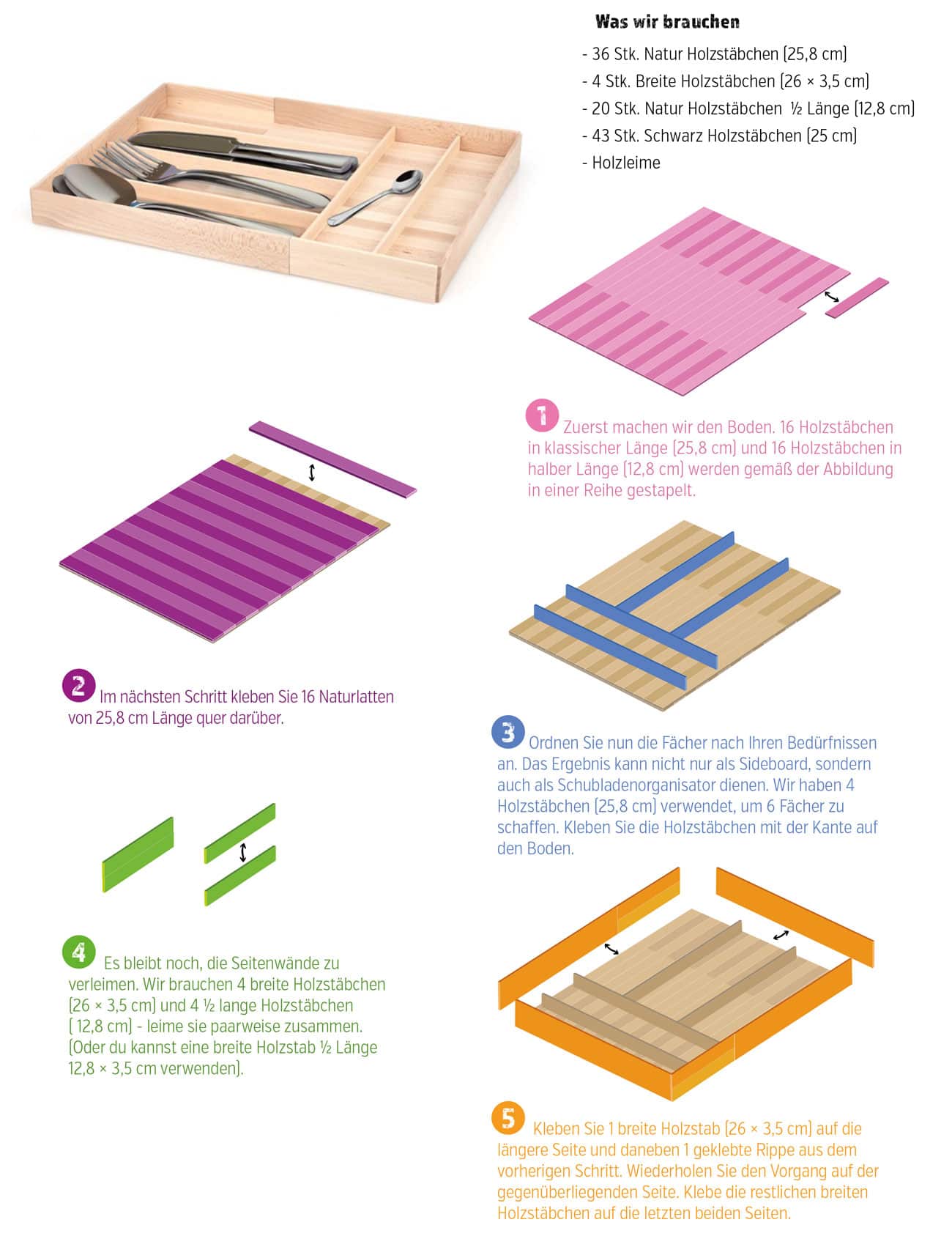 Was wir brauchen

- 36 Stk. Natur Holzstäbchen (25,8 cm)
- 4 Stk. Breite Holzstäbchen (26 × 3,5 cm)
- 20 Stk. Natur Holzstäbchen ½ Länge (12,8 cm)
- 43 Stk. Schwarz Holzstäbchen (25 cm)
- Holzleime

1 Zuerst machen wir den Boden. 16 Holzstäbchen in klassischer Länge (25,8 cm) und 16 Holzstäbchen in halber Länge (12,8 cm) werden gemäß der Abbildung in einer Reihe gestapelt.

2 Im nächsten Schritt kleben Sie 16 Naturlatten von 25,8 cm Länge quer darüber.

3 Ordnen Sie nun die Fächer nach Ihren Bedürfnissen an. Das Ergebnis kann nicht nur als Sideboard, sondern auch als Schubladenorganisator dienen. Wir haben 4 Holzstäbchen (25,8 cm) verwendet, um 6 Fächer zu schaffen. Kleben Sie die Holzstäbchen mit der Kante auf den Boden.

4 Es bleibt noch, die Seitenwände zu verleimen. Wir brauchen 4 breite Holzstäbchen (26 × 3,5 cm) und 4 ½ lange Holzstäbchen ( 12,8 cm) - leime sie paarweise zusammen. (Oder du kannst eine breite Holzstab ½ Länge 12,8 × 3,5 cm verwenden).

5 Kleben Sie 1 breite Holzstab (26 × 3,5 cm) auf die längere Seite und daneben 1 geklebte Rippe aus dem vorherigen Schritt. Wiederholen Sie den Vorgang auf der gegenüberliegenden Seite. Klebe die restlichen breiten Holzstäbchen auf die letzten beiden Seiten.