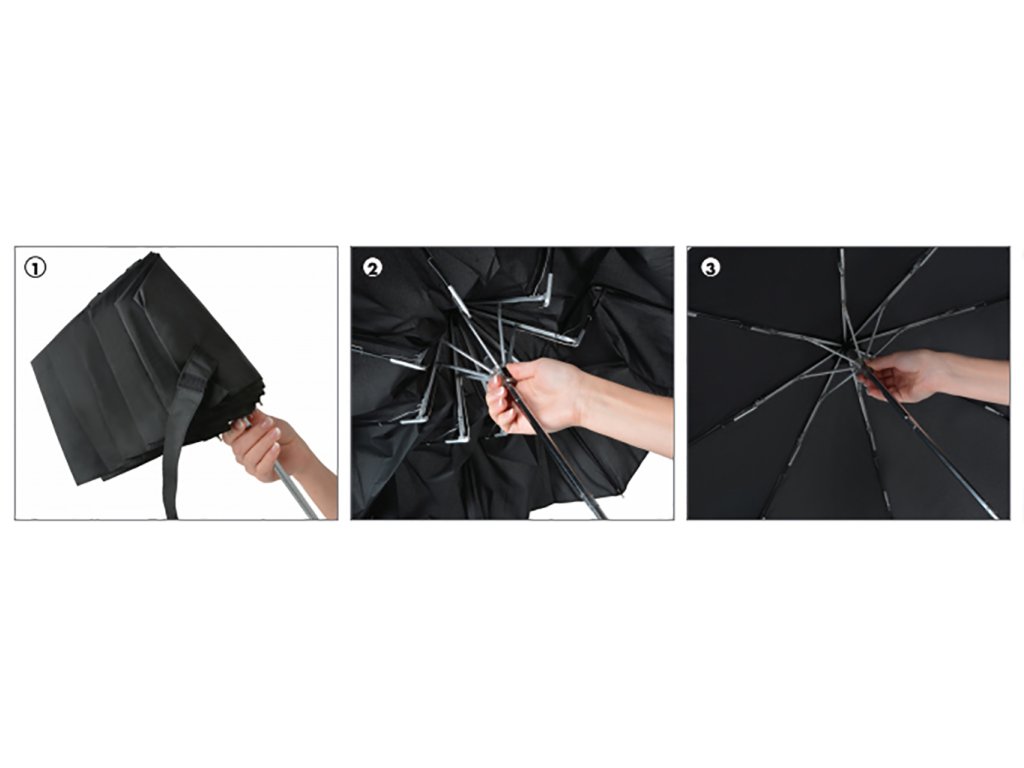 ①

②

③