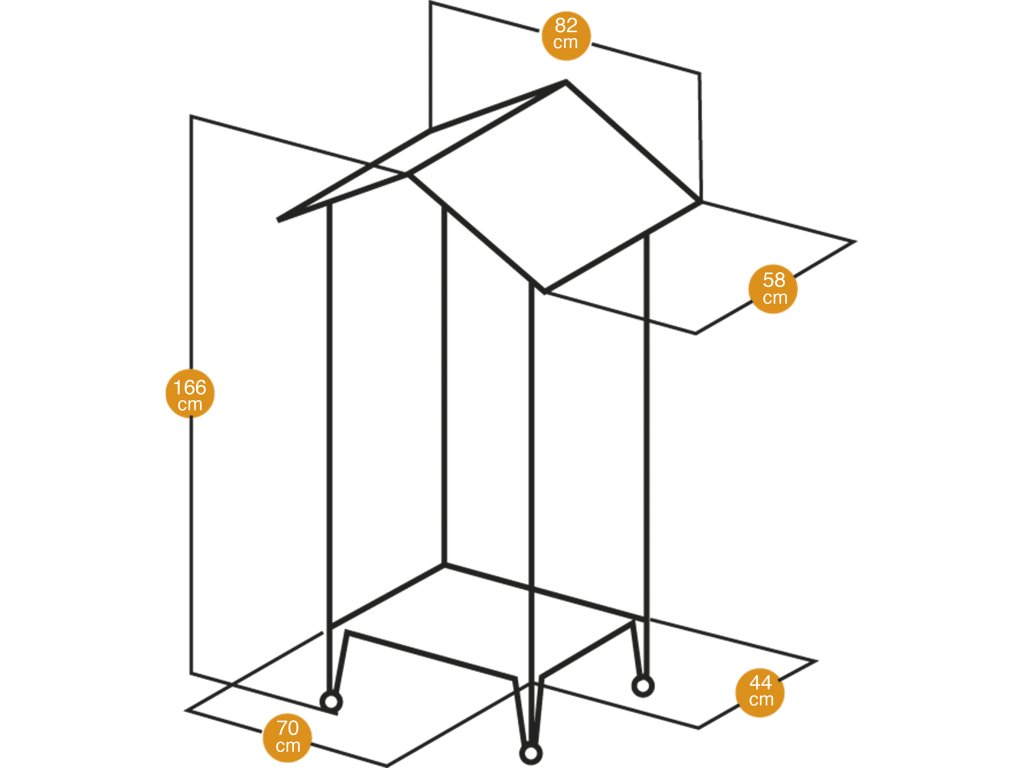 82 cm

58 cm

166 cm

44 cm

70 cm