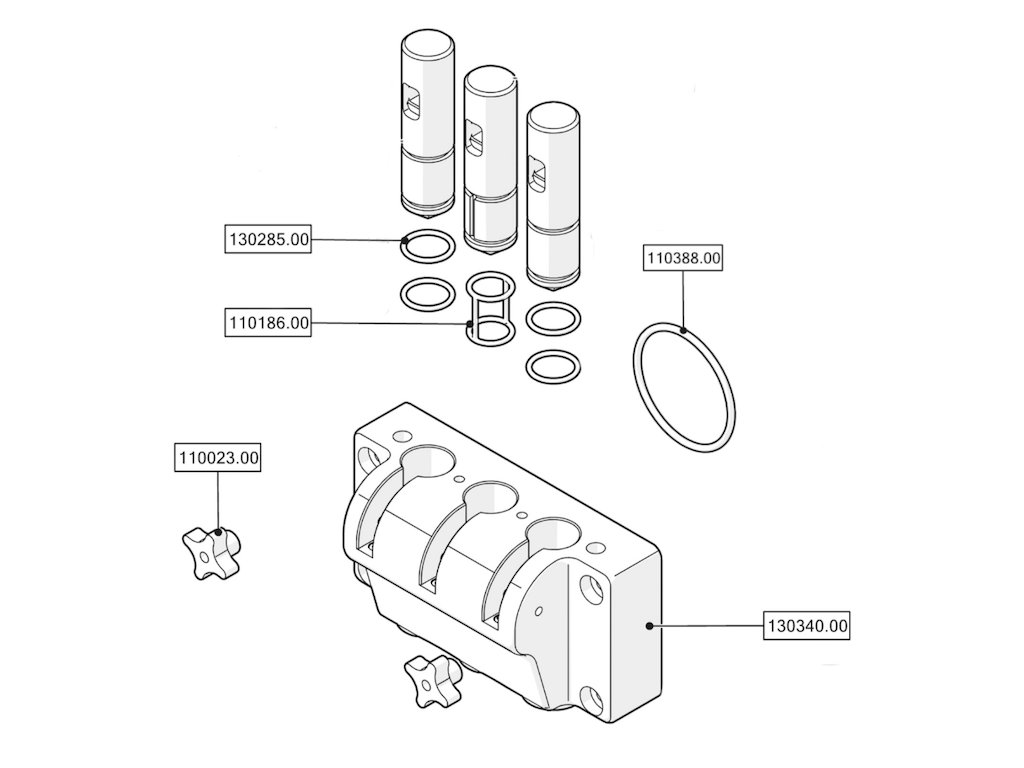 130285.00

110388.00

110186.00

110023.00

130340.00