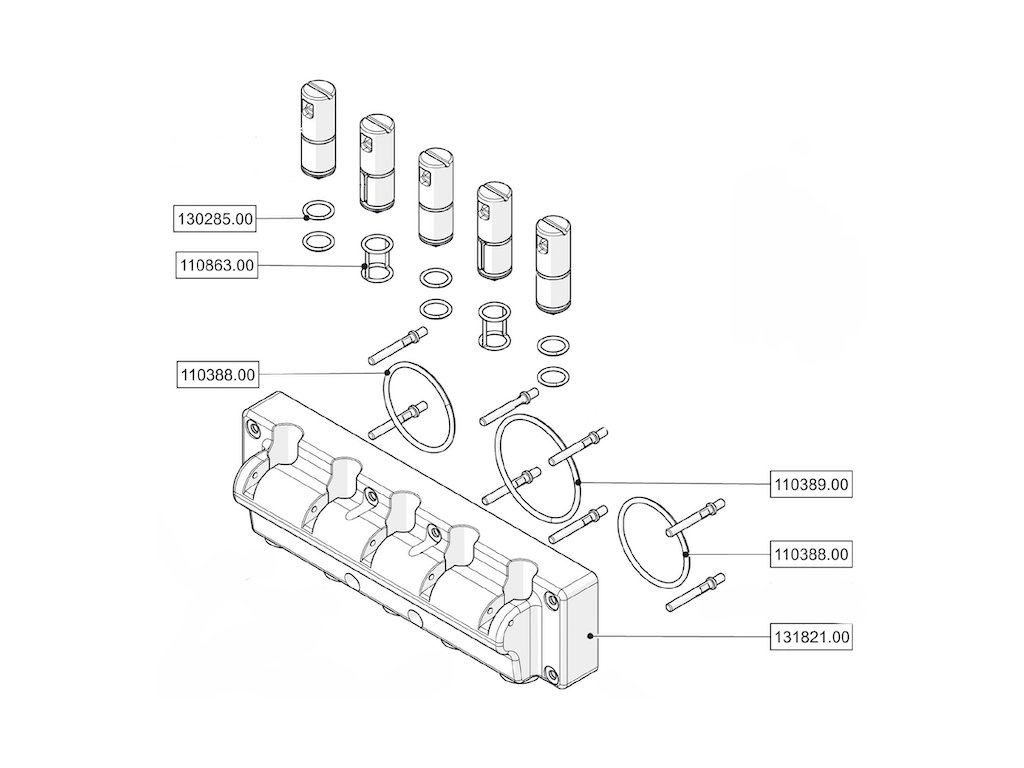 130285.00
110863.00
110388.00
110389.00
110388.00
131821.00