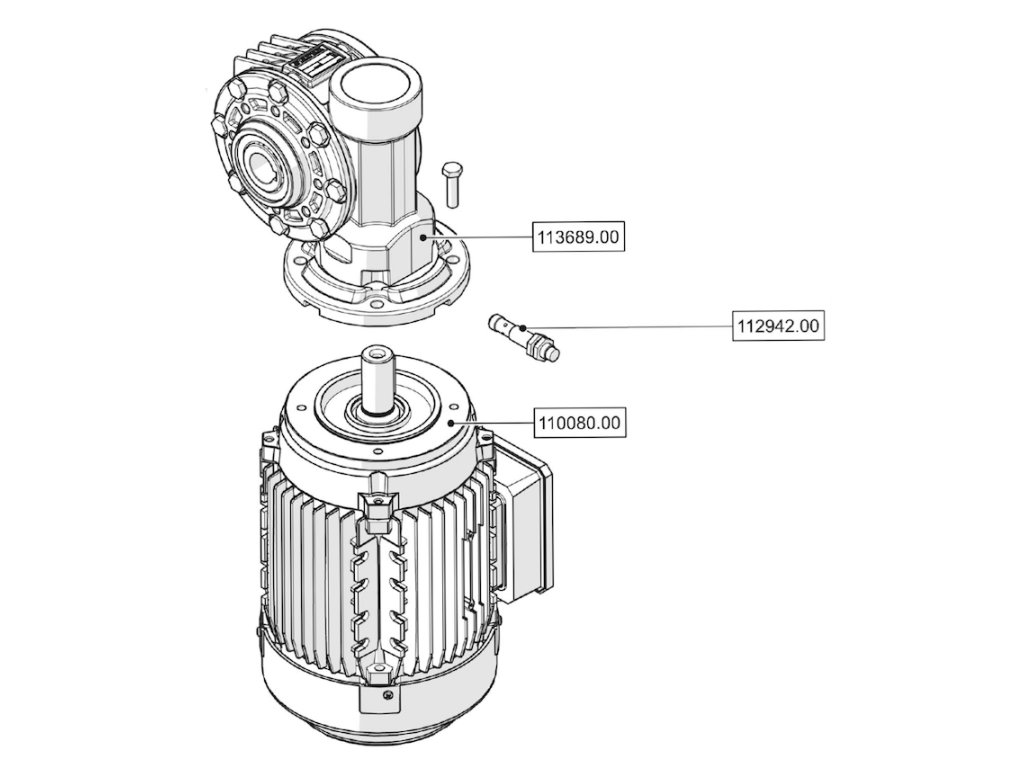 113689.00

112942.00

110080.00