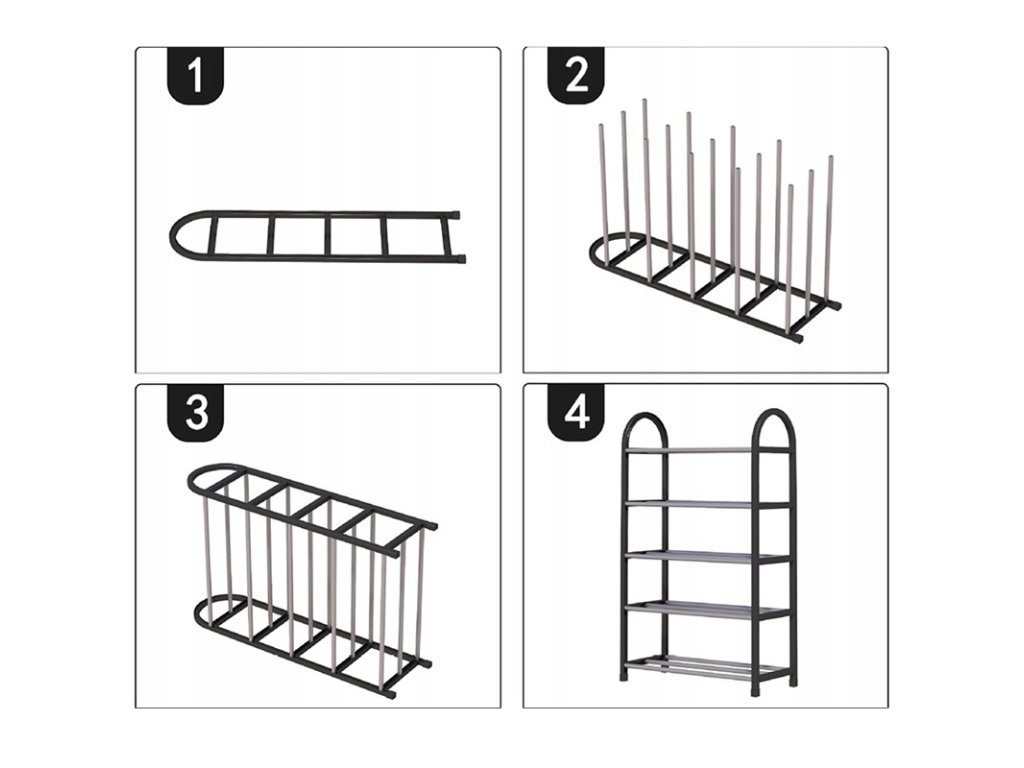 1

2

3

4