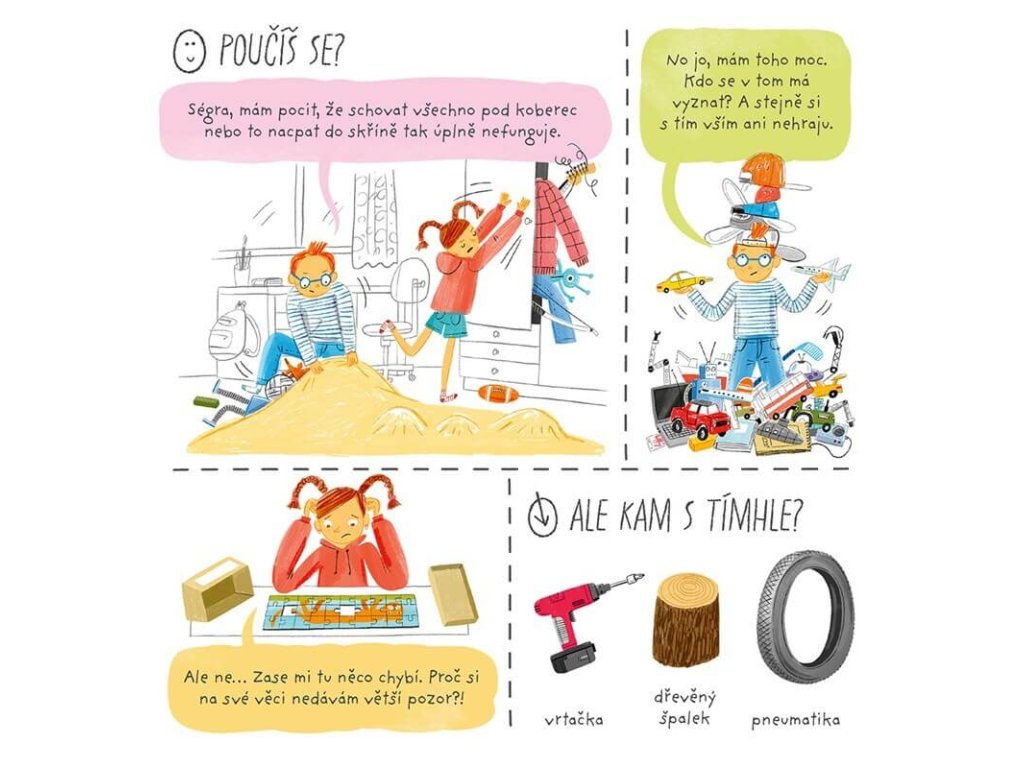 POUČÍŠ SE?

Ségra, mám pocit, že schovat všechno pod koberec nebo to nacpat do skříně tak úplně nefunguje.

No jo, mám toho moc. Kdo se v tom má vyznat? A stejně si s tím vším ani nehraju.

Ale ne… Zase mi tu něco chybí. Proč si na své věci nedávám větší pozor?!

ALE KAM S TÍMHLE?

vrtačka

dřevěný špalek

pneumatika