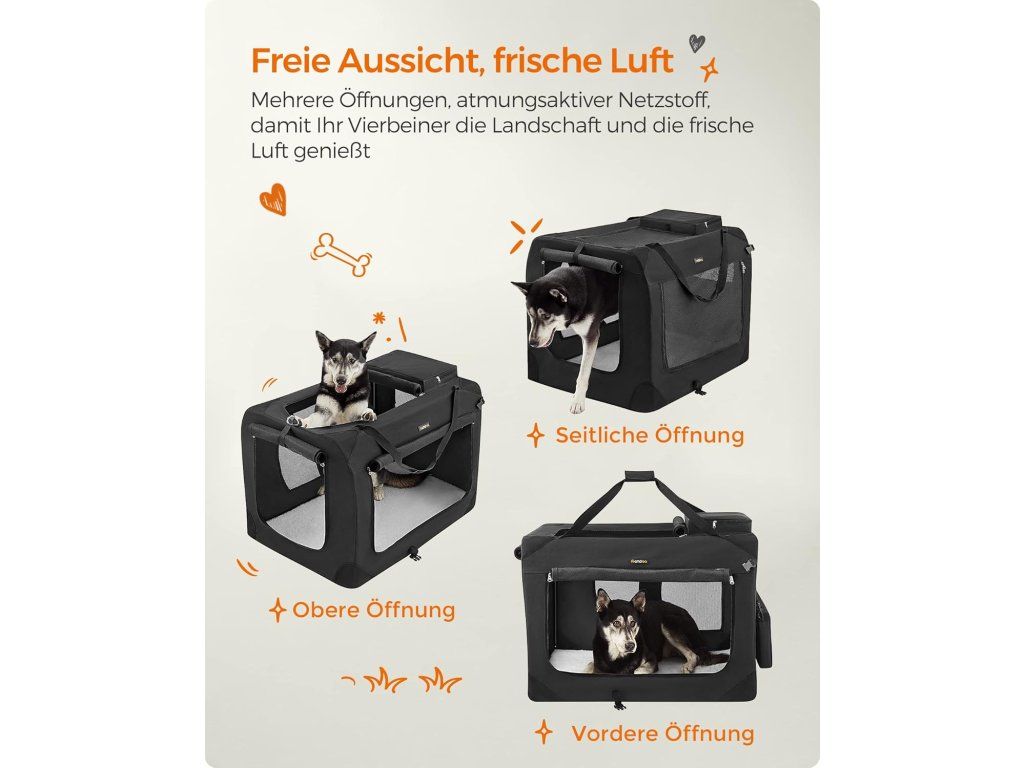 Freie Aussicht, frische Luft

Mehrere Öffnungen, atmungsaktiver Netzstoff, damit Ihr Vierbeiner die Landschaft und die frische Luft genießt

Seitliche Öffnung

Obere Öffnung

Vordere Öffnung