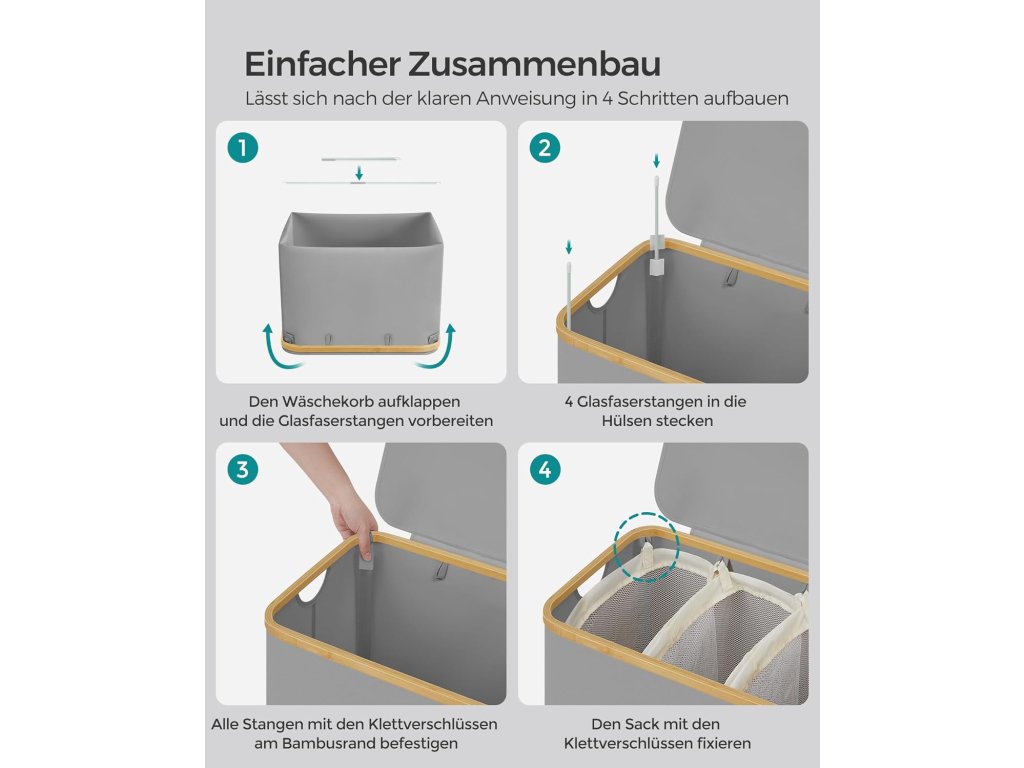 Einfacher Zusammenbau
Lässt sich nach der klaren Anweisung in 4 Schritten aufbauen

1

Den Wäschekorb aufklappen und die Glasfaserstangen vorbereiten

2

4 Glasfaserstangen in die Hülsen stecken

3

Alle Stangen mit den Klettverschlüssen am Bambusrand befestigen

4

Den Sack mit den Klettverschlüssen fixieren