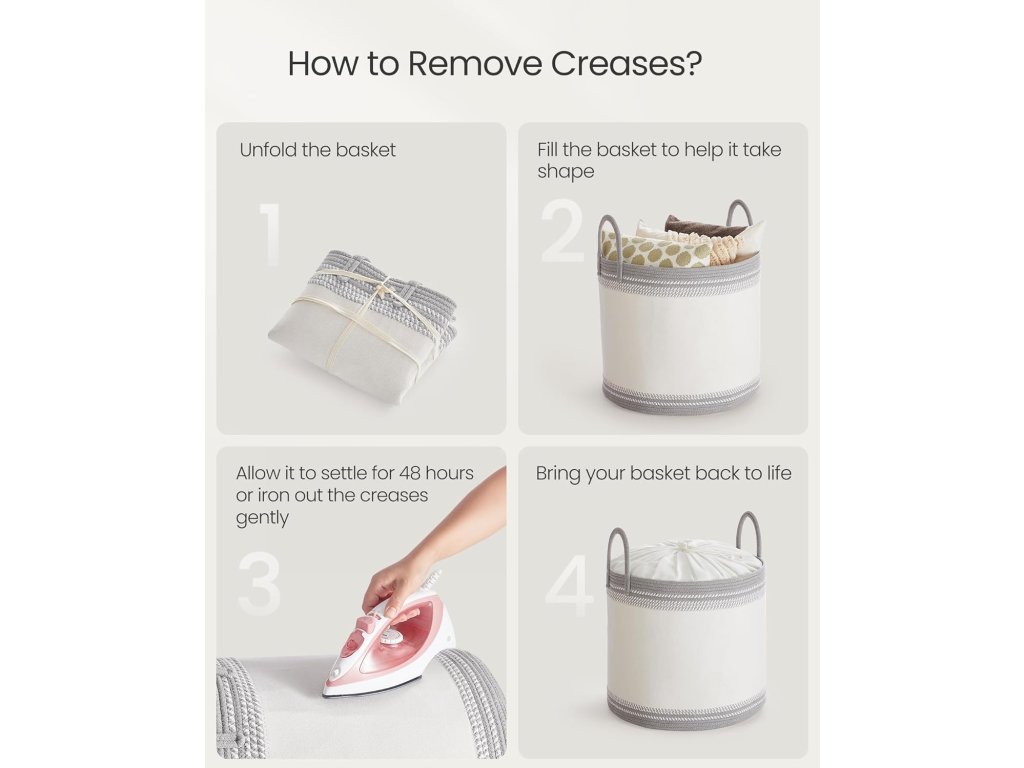 How to Remove Creases?

Unfold the basket

1

Fill the basket to help it take shape

2

Allow it to settle for 48 hours or iron out the creases gently

3

Bring your basket back to life

4