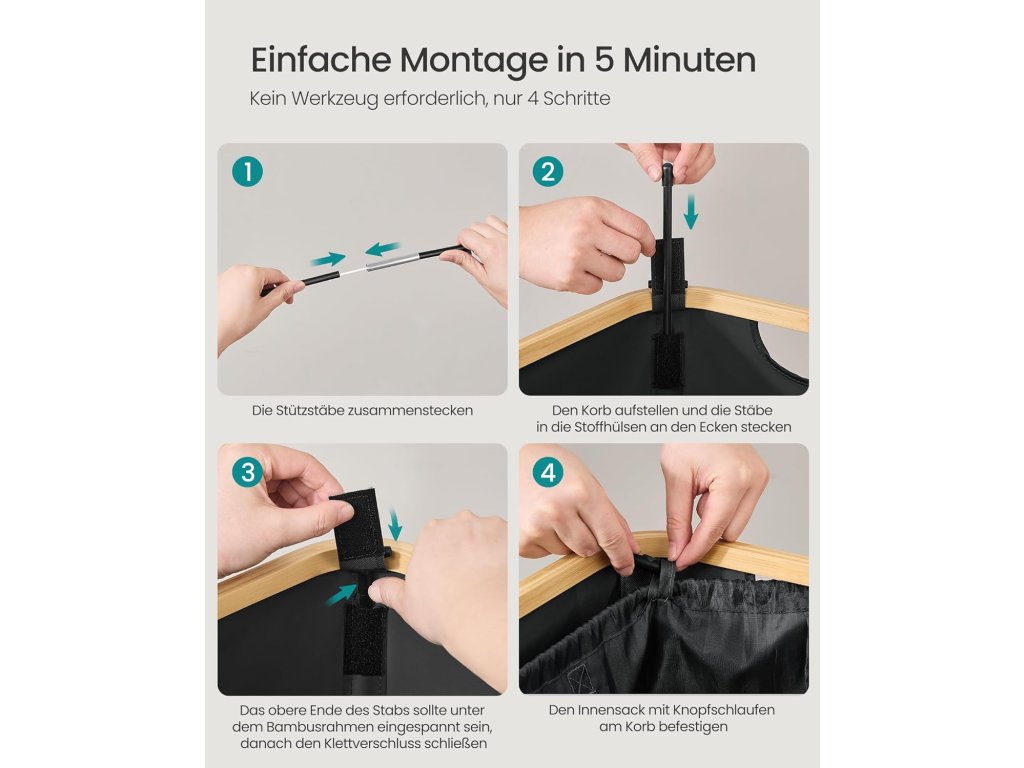 Einfache Montage in 5 Minuten

Kein Werkzeug erforderlich, nur 4 Schritte

1

Die Stützstäbe zusammenstecken

2

Den Korb aufstellen und die Stäbe in die Stoffhülsen an den Ecken stecken

3

Das obere Ende des Stabs sollte unter dem Bambusrahmen eingespannt sein, danach den Klettverschluss schließen

4

Den Innensack mit Knopfschlaufen am Korb befestigen