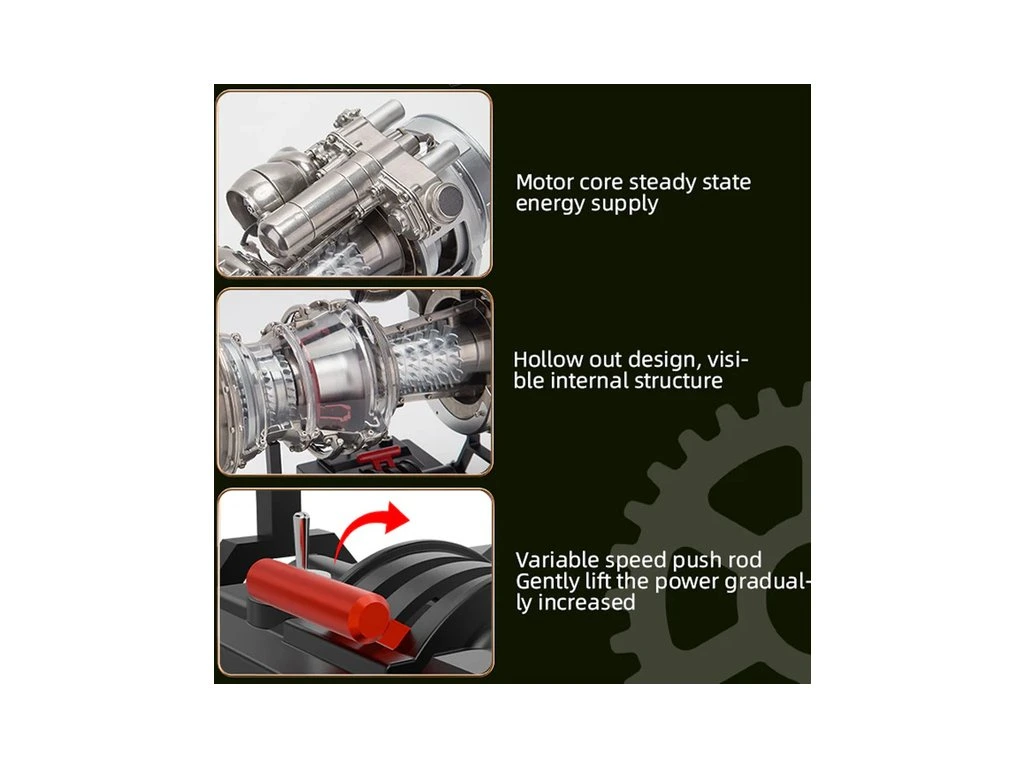 Motor core steady state energy supply

Hollow out design, visible internal structure

Variable speed push rod
Gently lift the power gradually increased