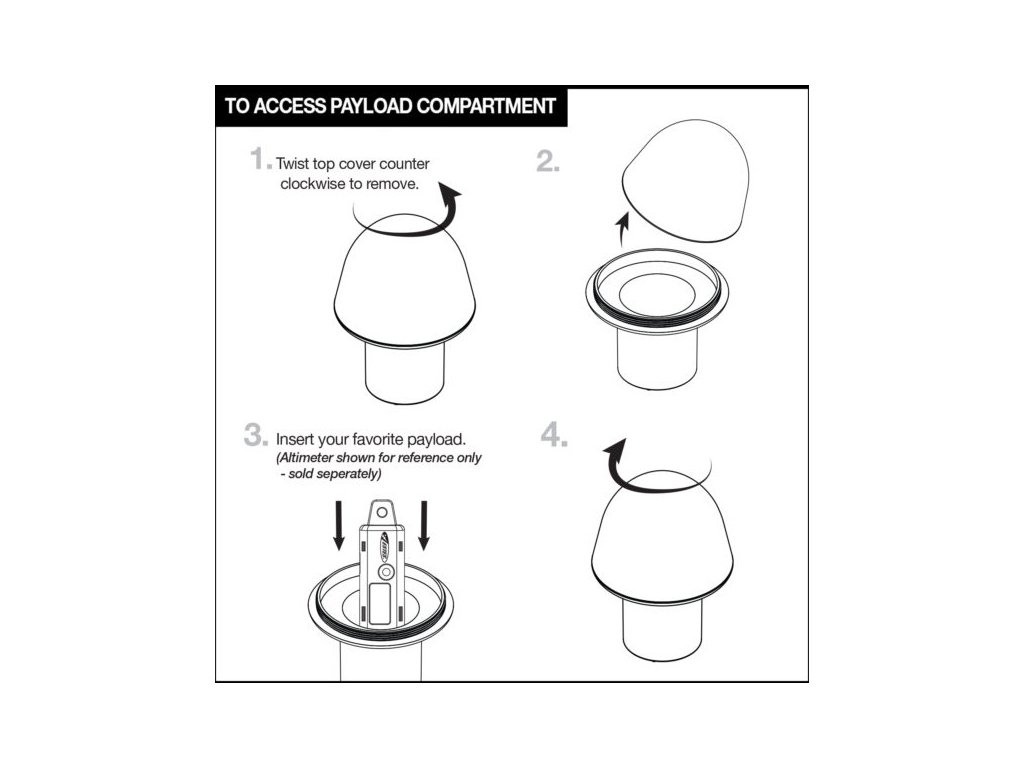 TO ACCESS PAYLOAD COMPARTMENT

1. Twist top cover counter clockwise to remove.

2.

3. Insert your favorite payload.
(Altimeter shown for reference only - sold seperately)

4.