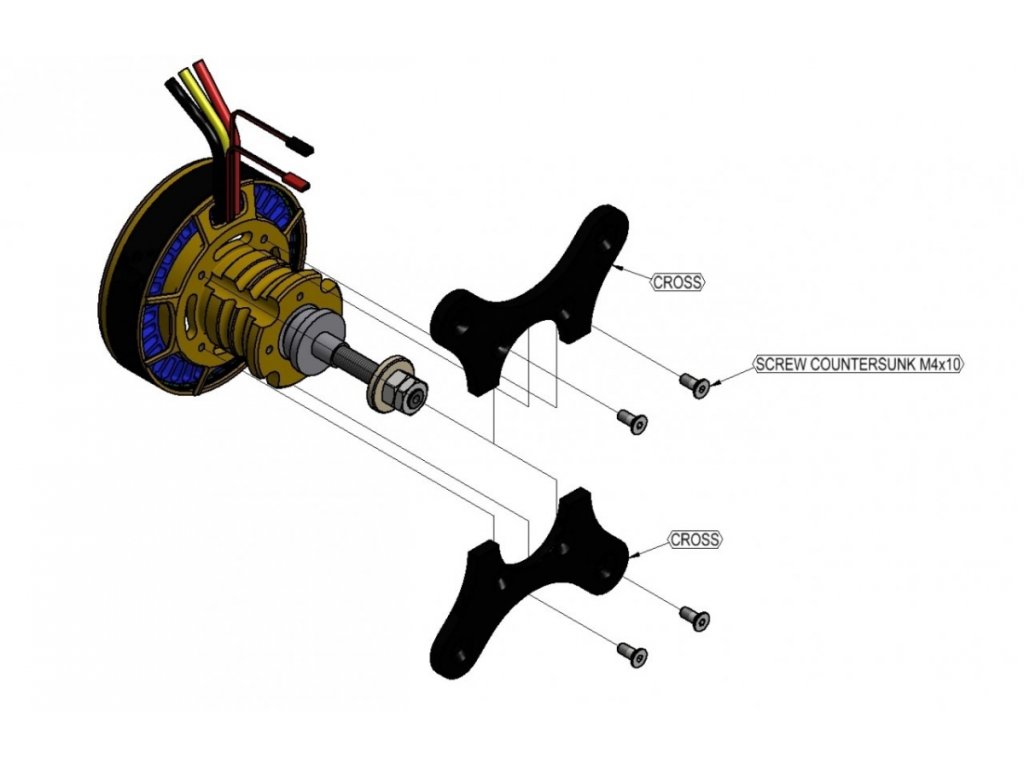 CROSS

SCREW COUNTERSUNK M4x10

CROSS