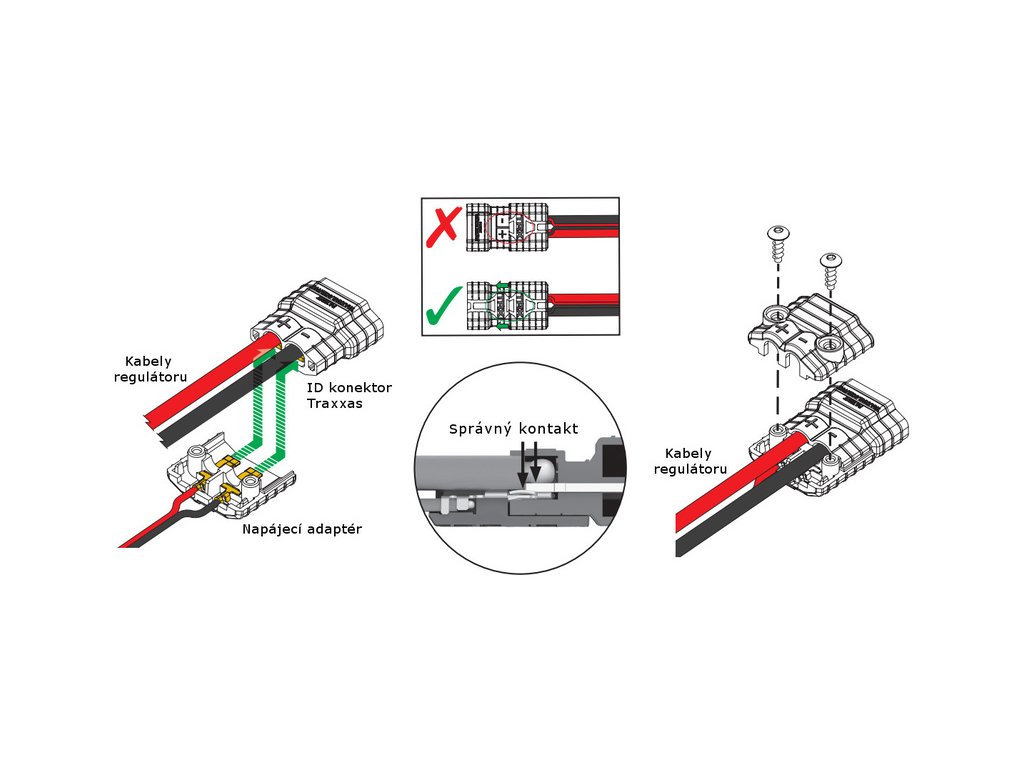 Kabely regulátoru

ID konektor Traxxas

Napájecí adaptér

Správný kontakt

Kabely regulátoru