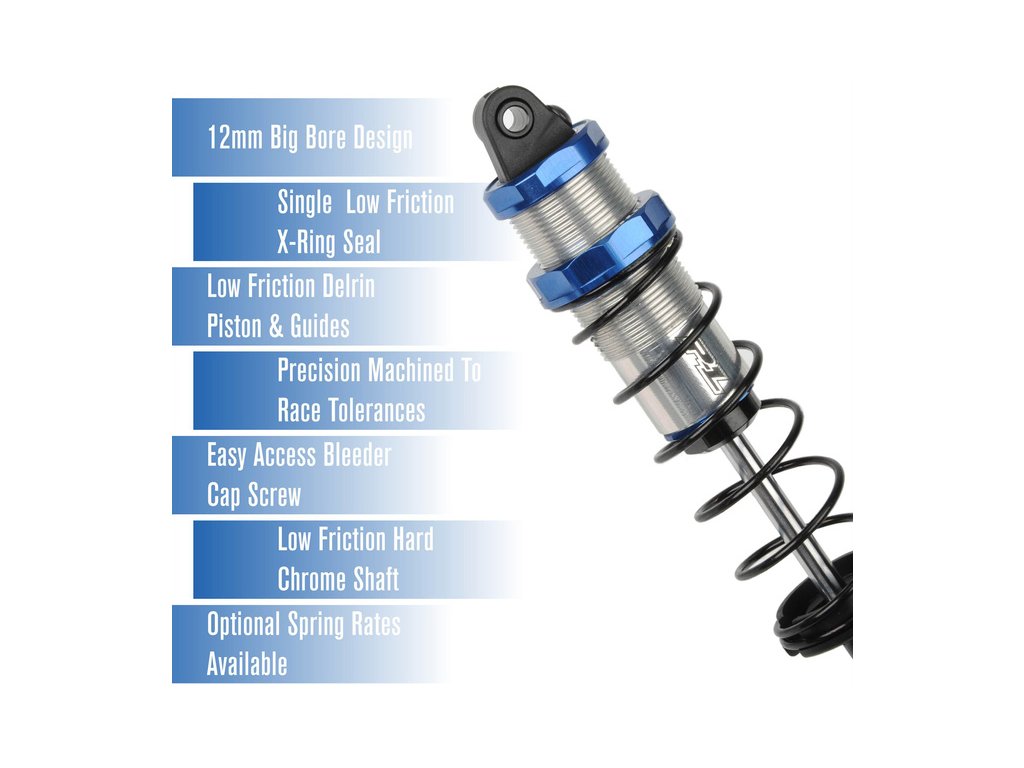 12mm Big Bore Design

Single  Low Friction X-Ring Seal

Low Friction Delrin Piston & Guides

Precision Machined To Race Tolerances

Easy Access Bleeder Cap Screw

Low Friction Hard Chrome Shaft

Optional Spring Rates Available