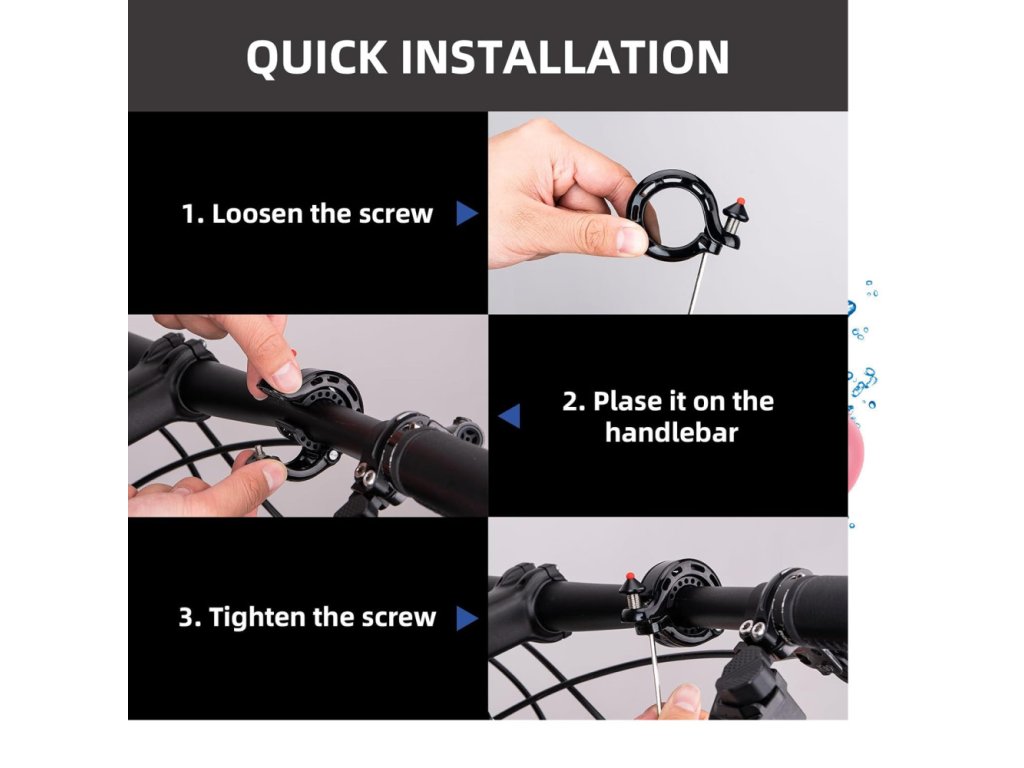 QUICK INSTALLATION

1. Loosen the screw

2. Plase it on the handlebar

3. Tighten the screw