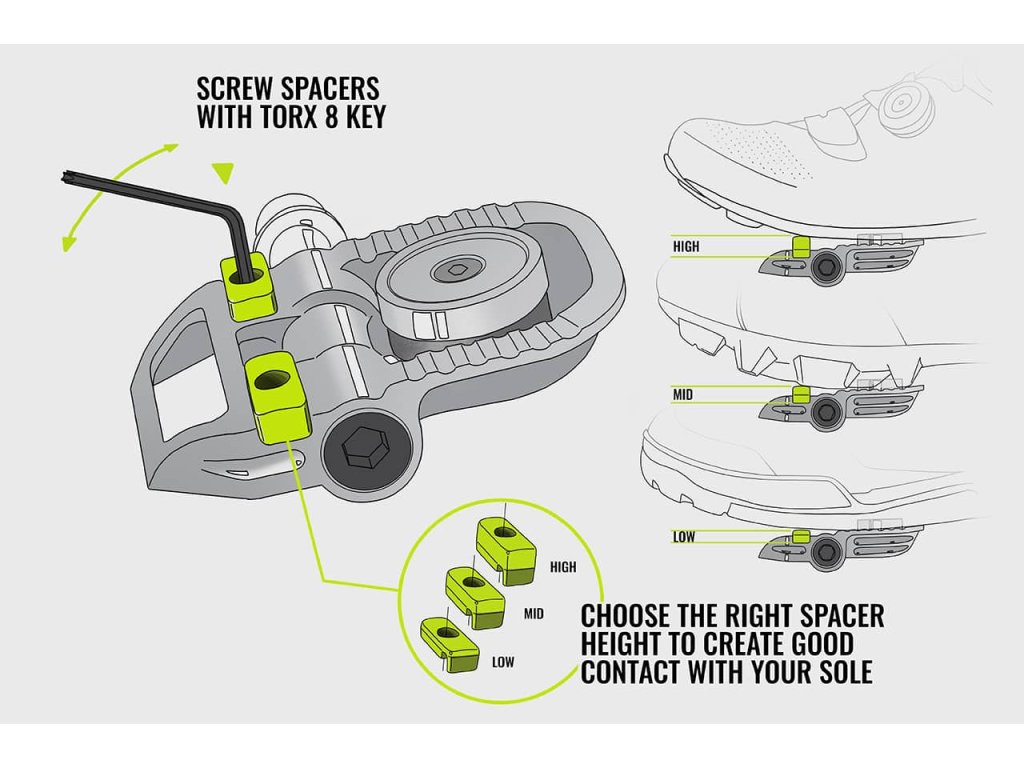 SCREW SPACERS WITH TORX 8 KEY

HIGH

MID

LOW

HIGH

MID

LOW

CHOOSE THE RIGHT SPACER HEIGHT TO CREATE GOOD CONTACT WITH YOUR SOLE