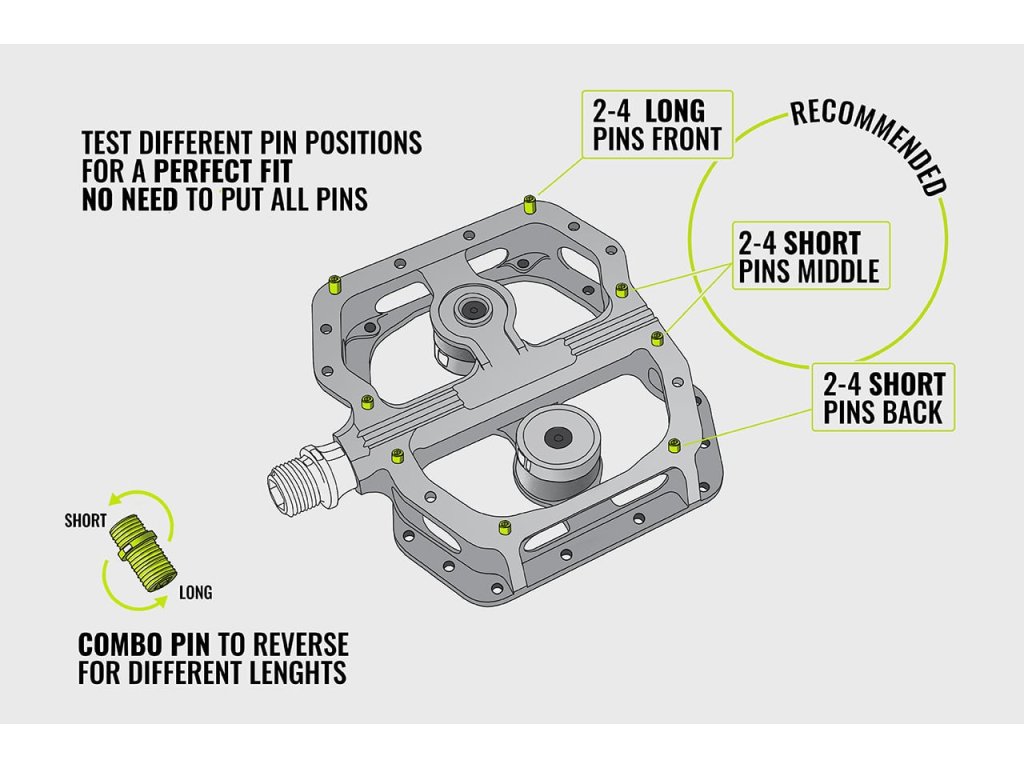 TEST DIFFERENT PIN POSITIONS FOR A PERFECT FIT NO NEED TO PUT ALL PINS

2-4 LONG PINS FRONT

RECOMMENDED

2-4 SHORT PINS MIDDLE

2-4 SHORT PINS BACK

SHORT

LONG

COMBO PIN TO REVERSE FOR DIFFERENT LENGHTS