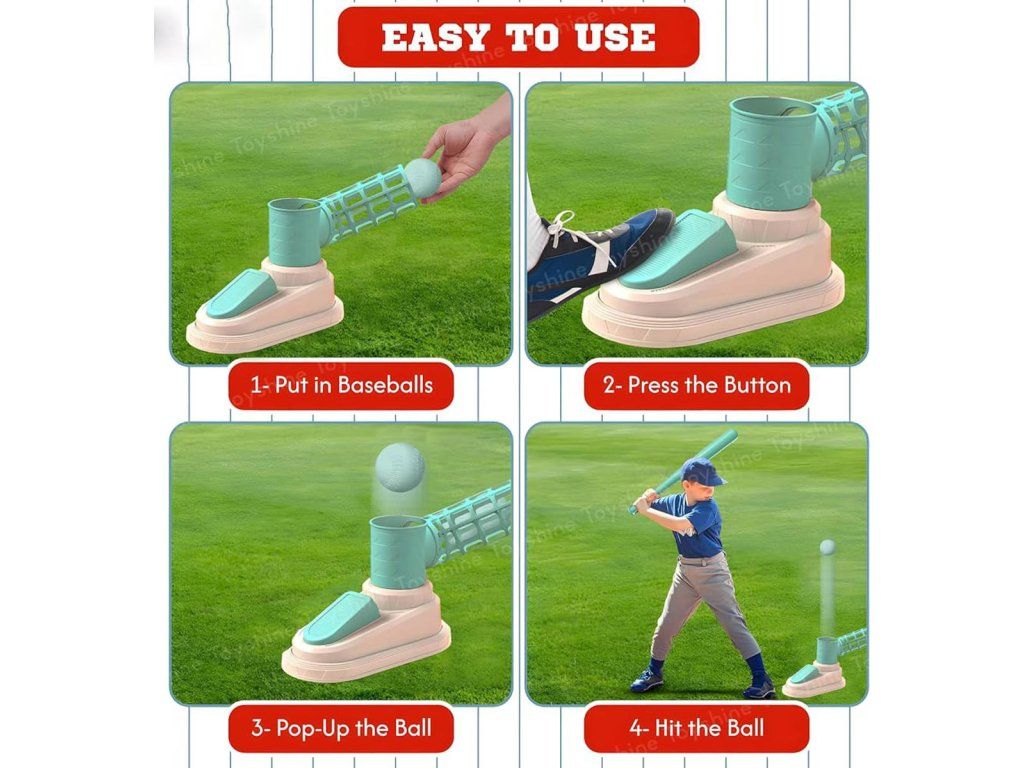 EASY TO USE

1- Put in Baseballs

2- Press the Button

3- Pop-Up the Ball

4- Hit the Ball

Toyshine