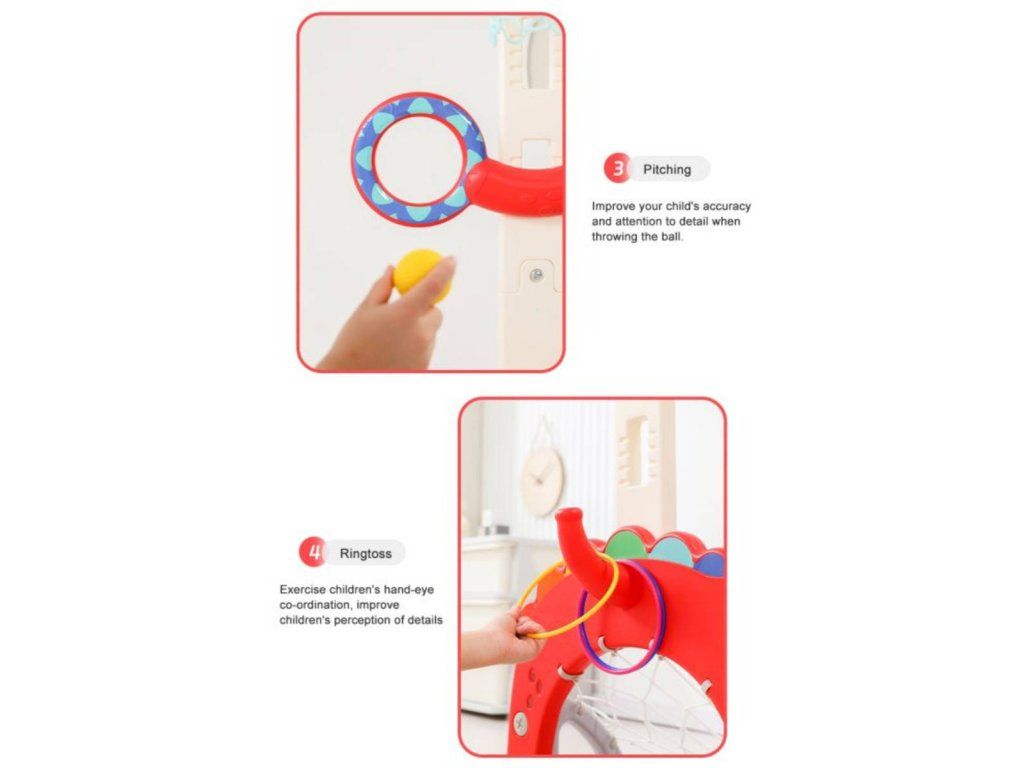 3 Pitching

Improve your child's accuracy and attention to detail when throwing the ball.

4 Ringtoss

Exercise children's hand-eye co-ordination, improve children's perception of details