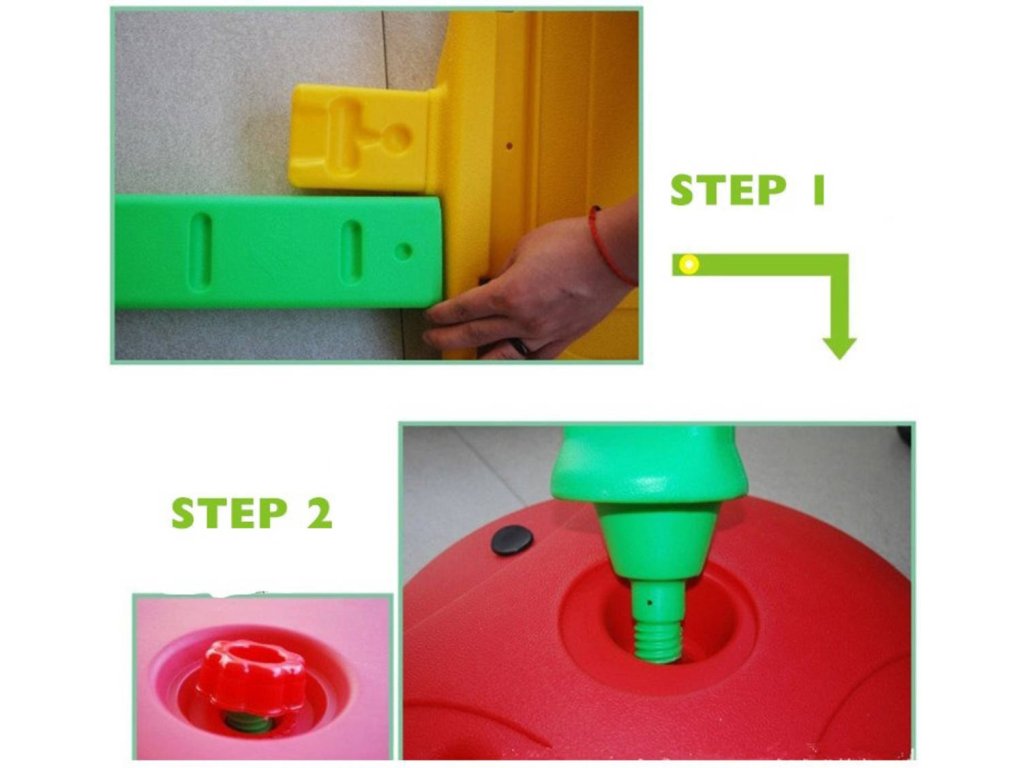 STEP 1

STEP 2