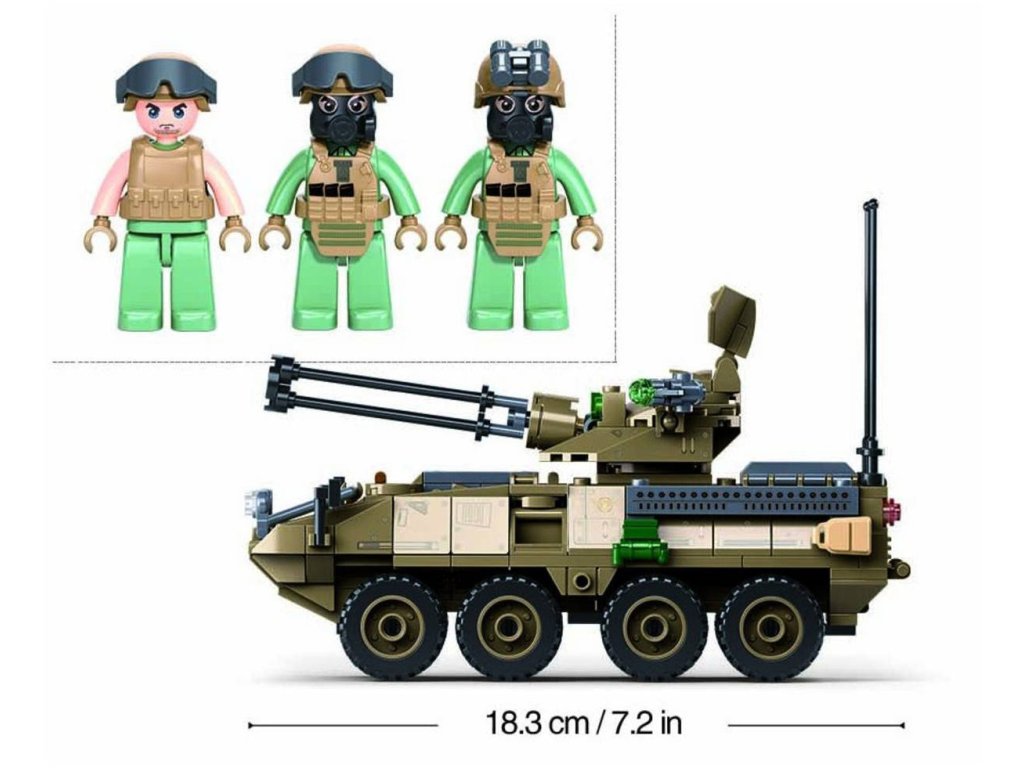 18.3 cm / 7.2 in