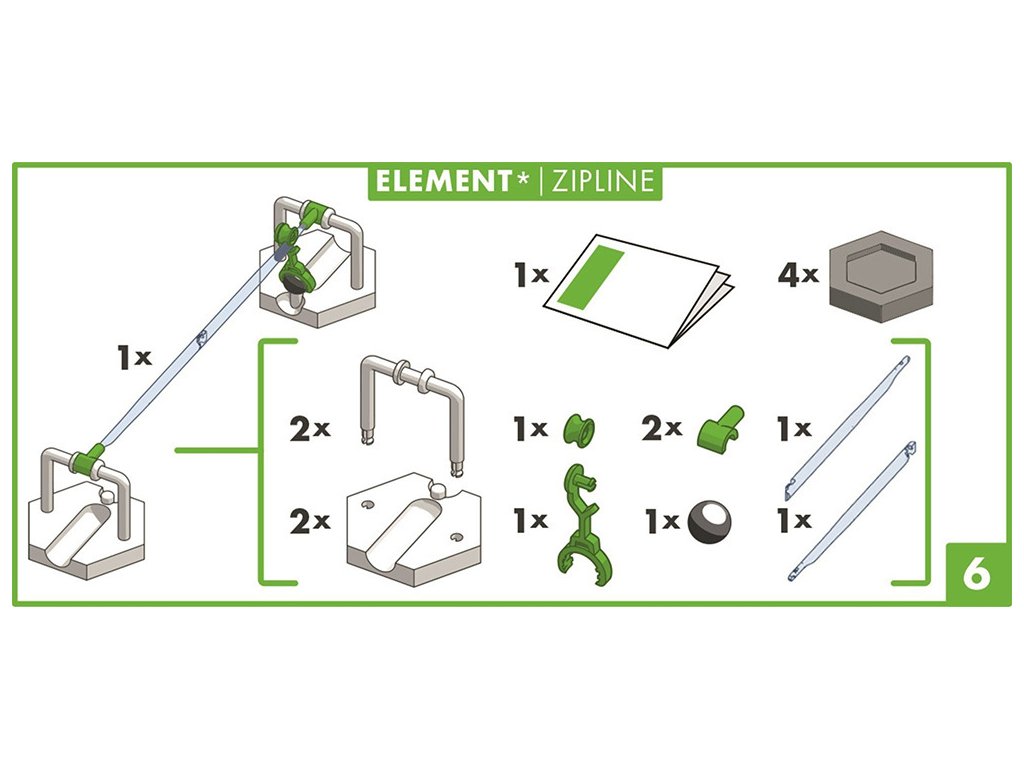 ELEMENT* | ZIPLINE

1x

1x

4x

2x

1x

2x

1x

2x

1x

1x

1x

6