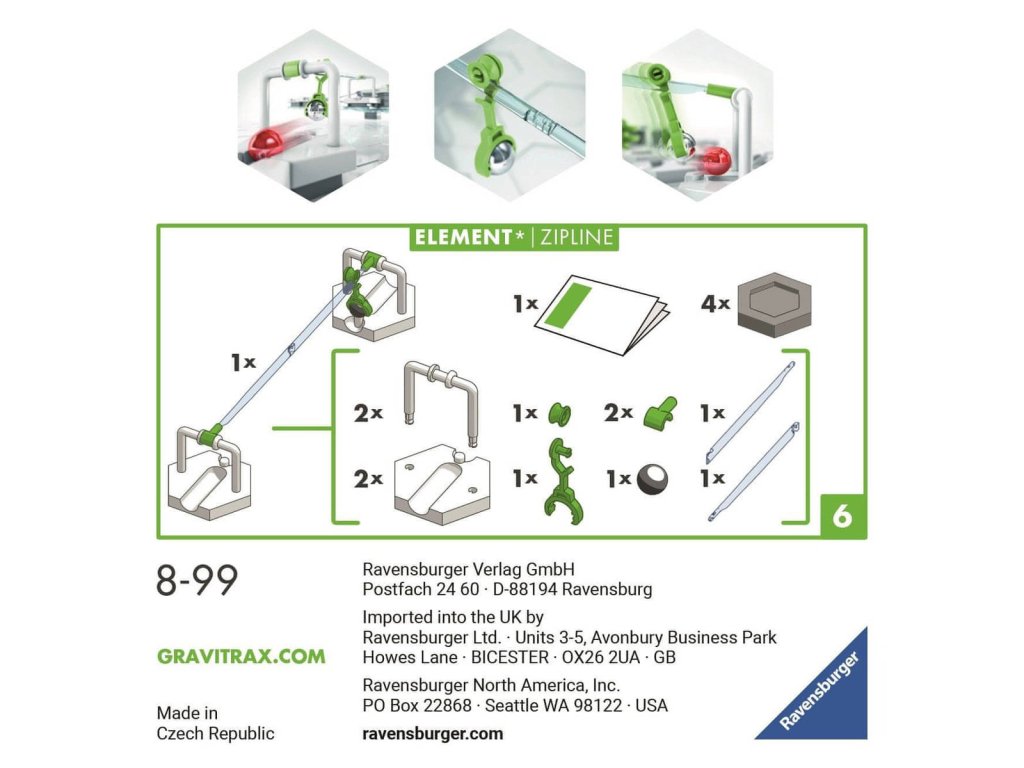 ELEMENT* | ZIPLINE

1x

1x

4x

2x

1x

2x

1x

2x

1x

1x

1x

6

8-99

GRAVITRAX.COM

Made in
Czech Republic

Ravensburger Verlag GmbH
Postfach 24 60 · D-88194 Ravensburg

Imported into the UK by
Ravensburger Ltd. · Units 3-5, Avonbury Business Park
Howes Lane · BICESTER · OX26 2UA · GB

Ravensburger North America, Inc.
PO Box 22868 · Seattle WA 98122 · USA

ravensburger.com

Ravensburger