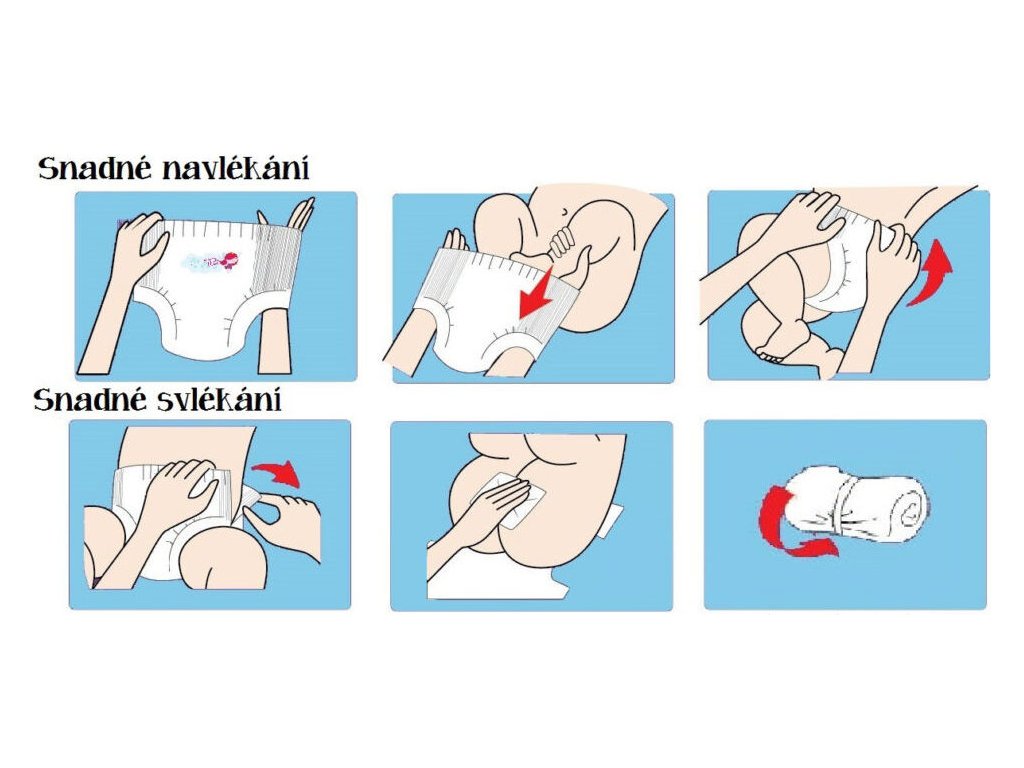 Snadné navlékání

Snadné svlékání