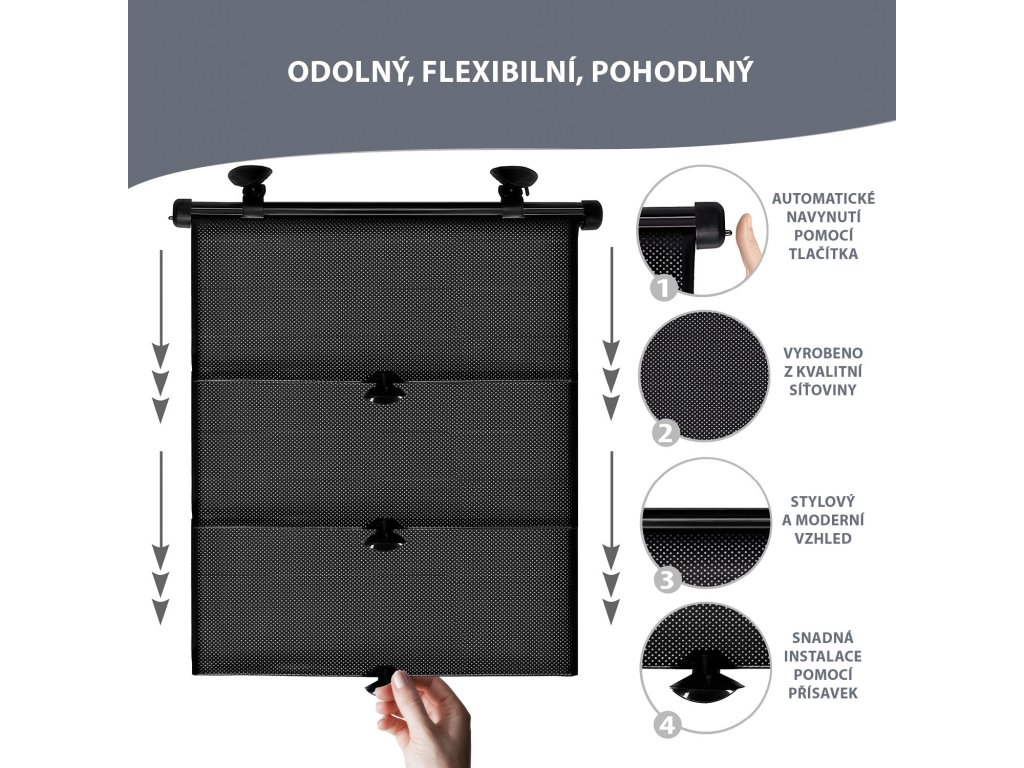 ODOLNÝ, FLEXIBILNÍ, POHODLNÝ

1
AUTOMATICKÉ NAVYNUTÍ POMOCÍ TLAČÍTKA

2
VYROBENO Z KVALITNÍ SÍŤOVINY

3
STYLOVÝ A MODERNÍ VZHLED

4
SNADNÁ INSTALACE POMOCÍ PŘÍSAVEK