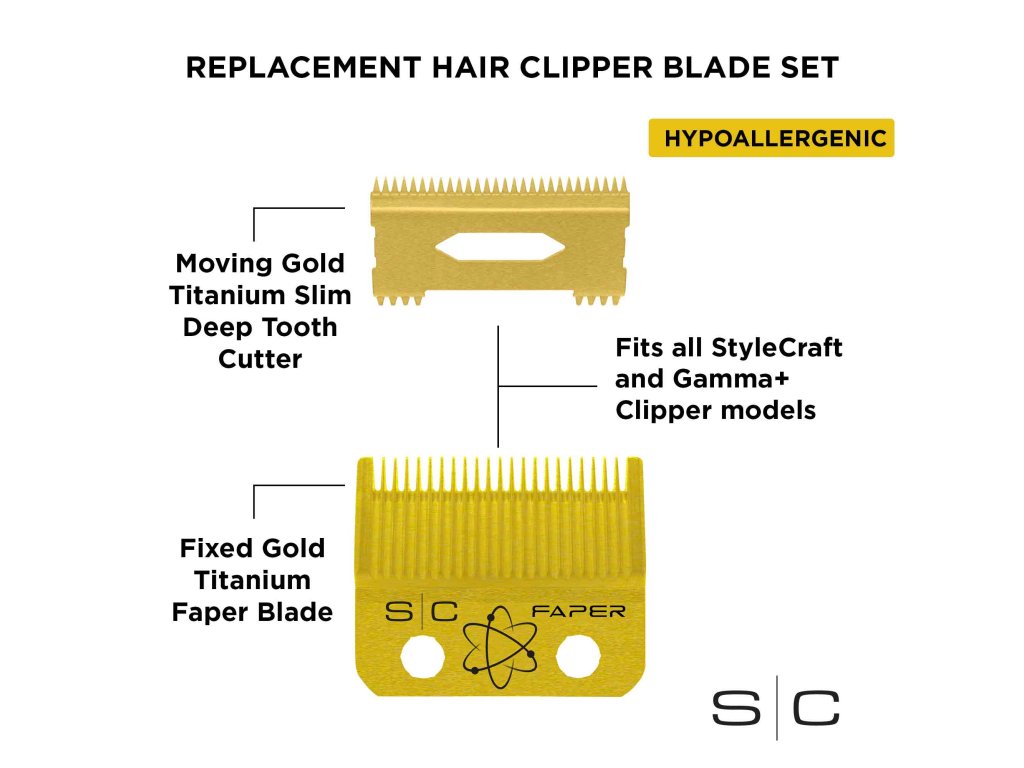 REPLACEMENT HAIR CLIPPER BLADE SET

HYPOALLERGENIC

Moving Gold Titanium Slim Deep Tooth Cutter

Fits all StyleCraft and Gamma+ Clipper models

Fixed Gold Titanium Faper Blade

S|C FAPER

S|C