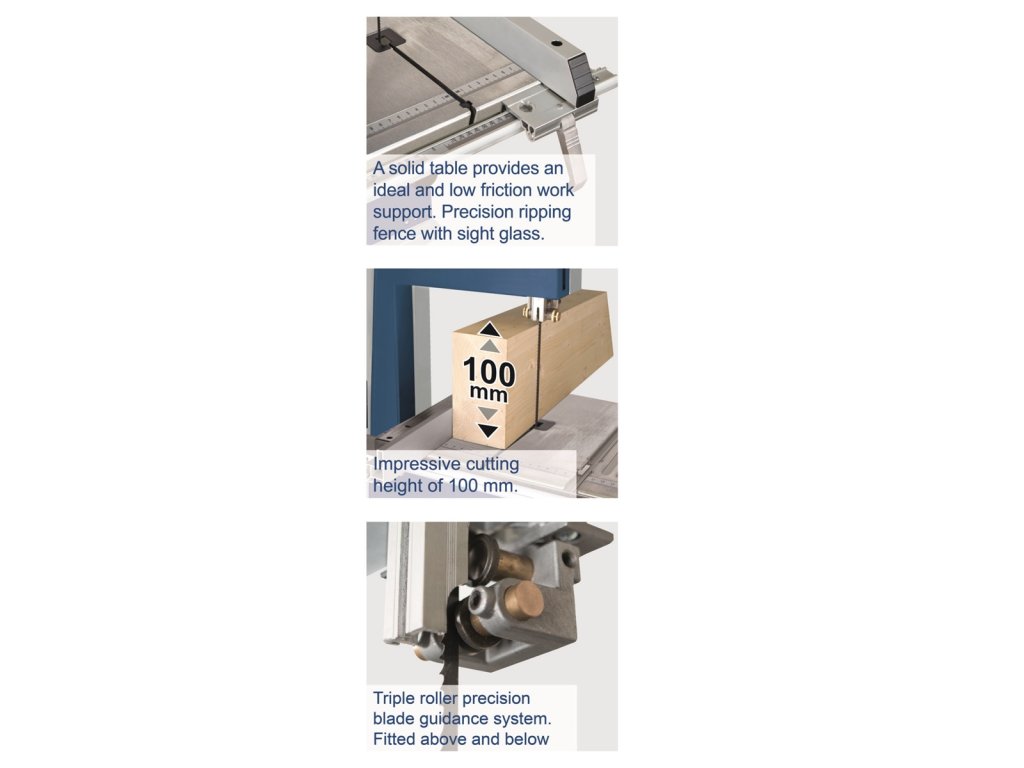 A solid table provides an ideal and low friction work support. Precision ripping fence with sight glass.

100 mm

Impressive cutting height of 100 mm.

Triple roller precision blade guidance system. Fitted above and below