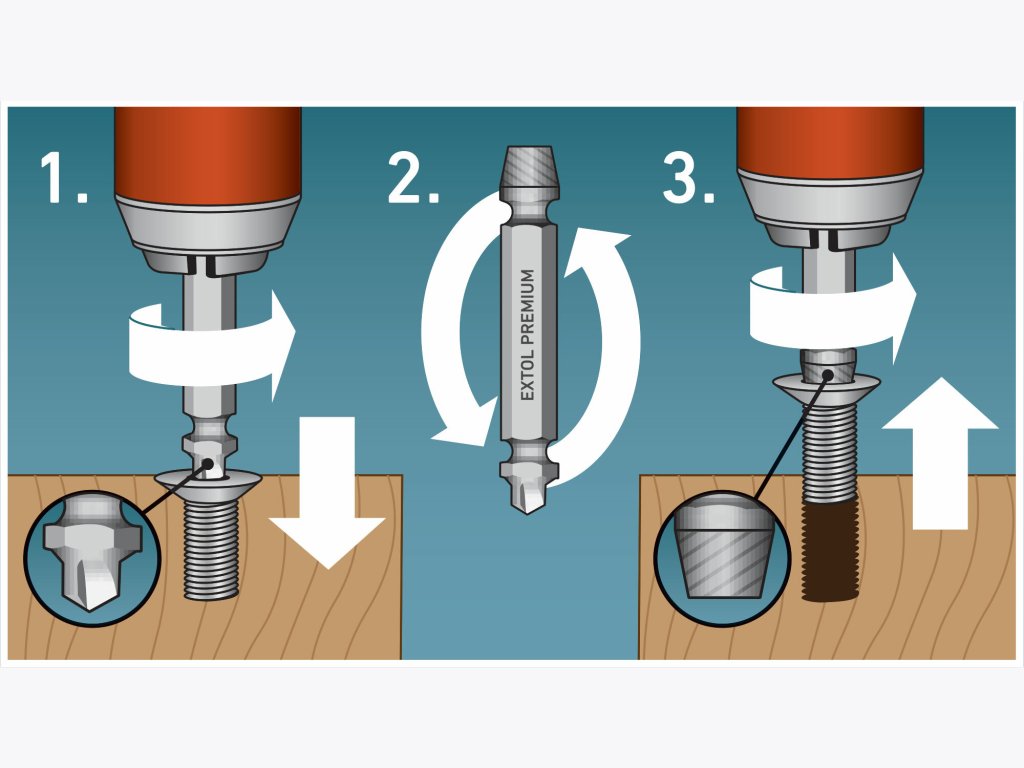 1.

2.

EXTOL PREMIUM

3.