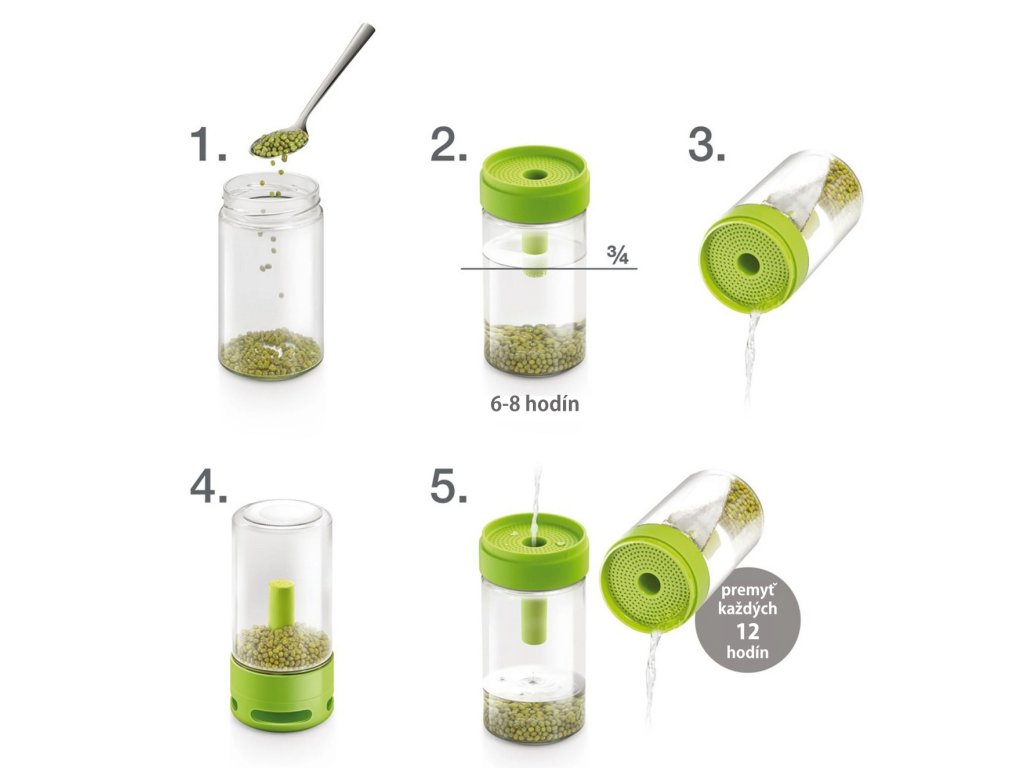 1.

2.

¾

6-8 hodín

3.

4.

5.

premyť každých 12 hodín