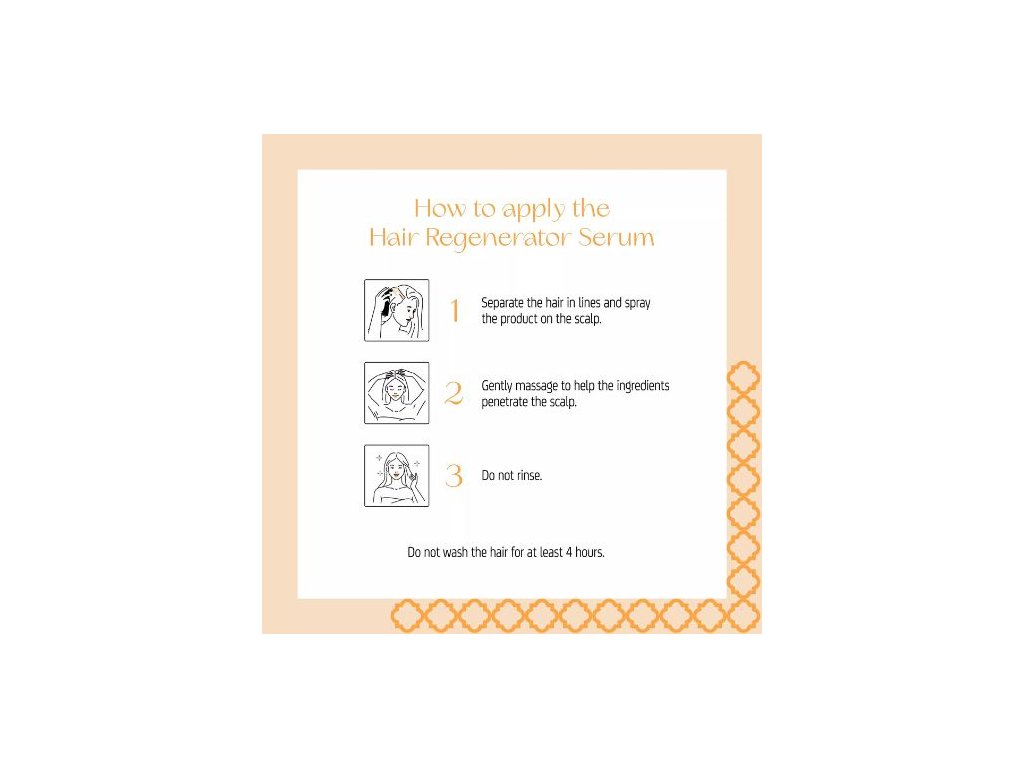 How to apply the
Hair Regenerator Serum

1 Separate the hair in lines and spray the product on the scalp.

2 Gently massage to help the ingredients penetrate the scalp.

3 Do not rinse.

Do not wash the hair for at least 4 hours.