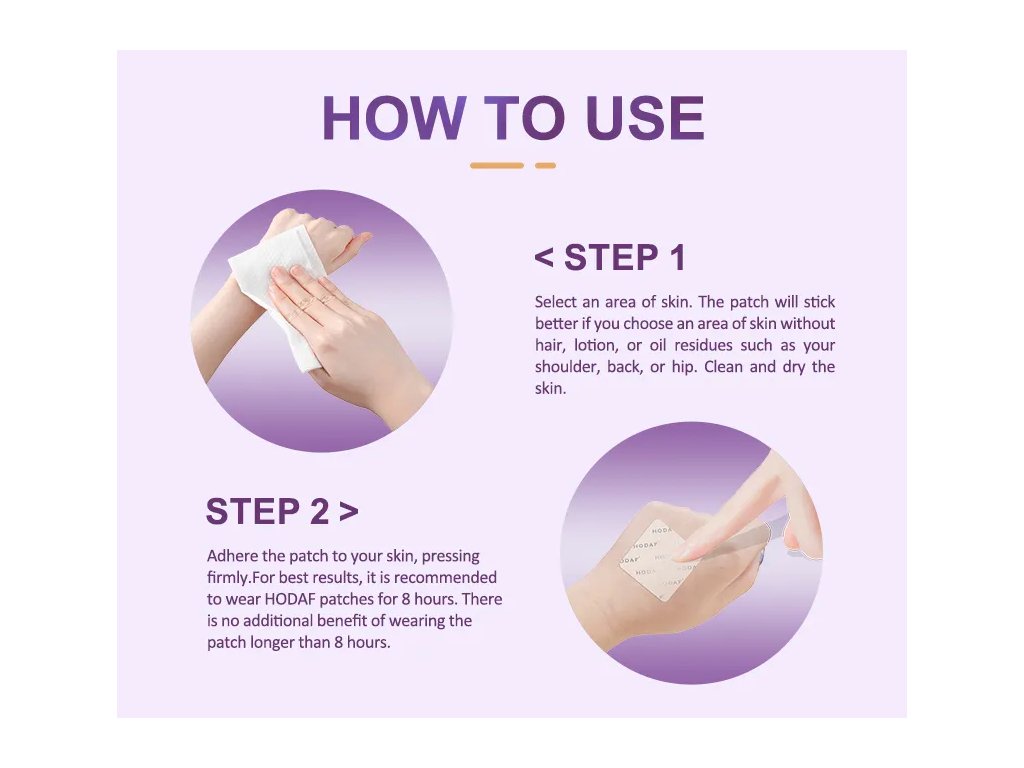 HOW TO USE

< STEP 1

Select an area of skin. The patch will stick better if you choose an area of skin without hair, lotion, or oil residues such as your shoulder, back, or hip. Clean and dry the skin.

STEP 2 >

Adhere the patch to your skin, pressing firmly.For best results, it is recommended to wear HODAF patches for 8 hours. There is no additional benefit of wearing the patch longer than 8 hours.

HODAF HODAF HODAF HODAF