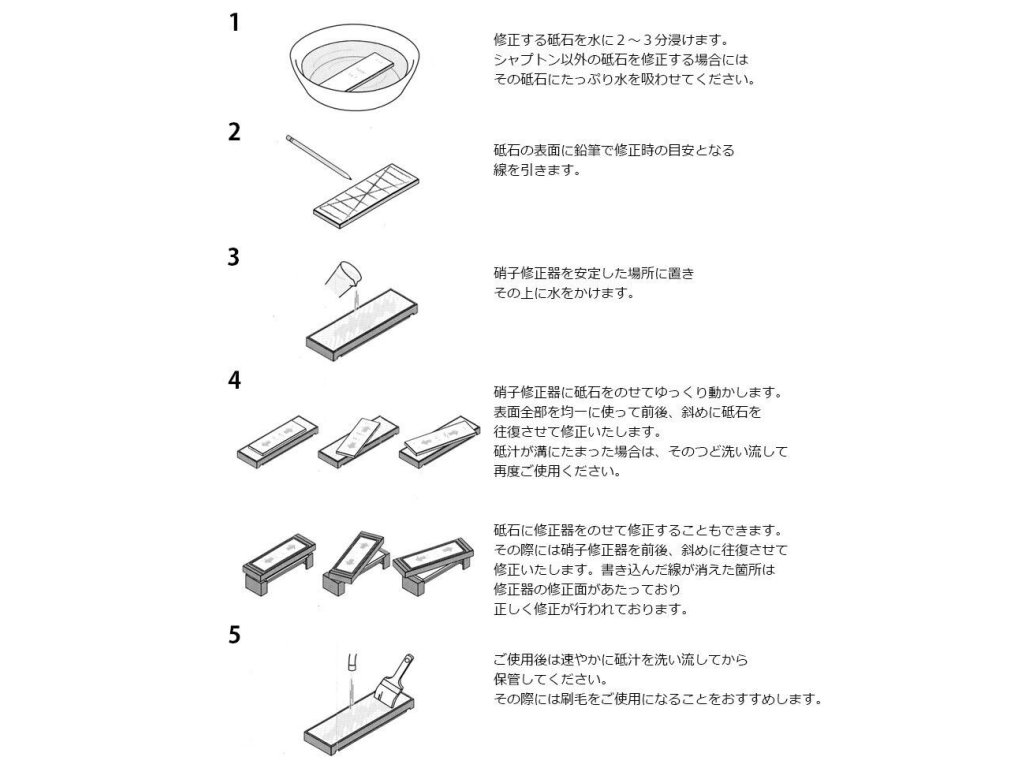 1

修正する砥石を水に２～３分浸けます。
シャプトン以外の砥石を修正する場合には
その砥石にたっぷり水を吸わせてください。

2

砥石の表面に鉛筆で修正時の目安となる
線を引きます。

3

硝子修正器を安定した場所に置き
その上に水をかけます。

4

硝子修正器に砥石をのせてゆっくり動かします。
表面全部を均一に使って前後、斜めに砥石を
往復させて修正いたします。
砥汁が溝にたまった場合は、そのつど洗い流して
再度ご使用ください。

砥石に修正器をのせて修正することもできます。
その際には硝子修正器を前後、斜めに往復させて
修正いたします。書き込んだ線が消えた箇所は
修正器の修正面があたっており
正しく修正が行われております。

5

ご使用後は速やかに砥汁を洗い流してから
保管してください。
その際には刷毛をご使用になることをおすすめします。