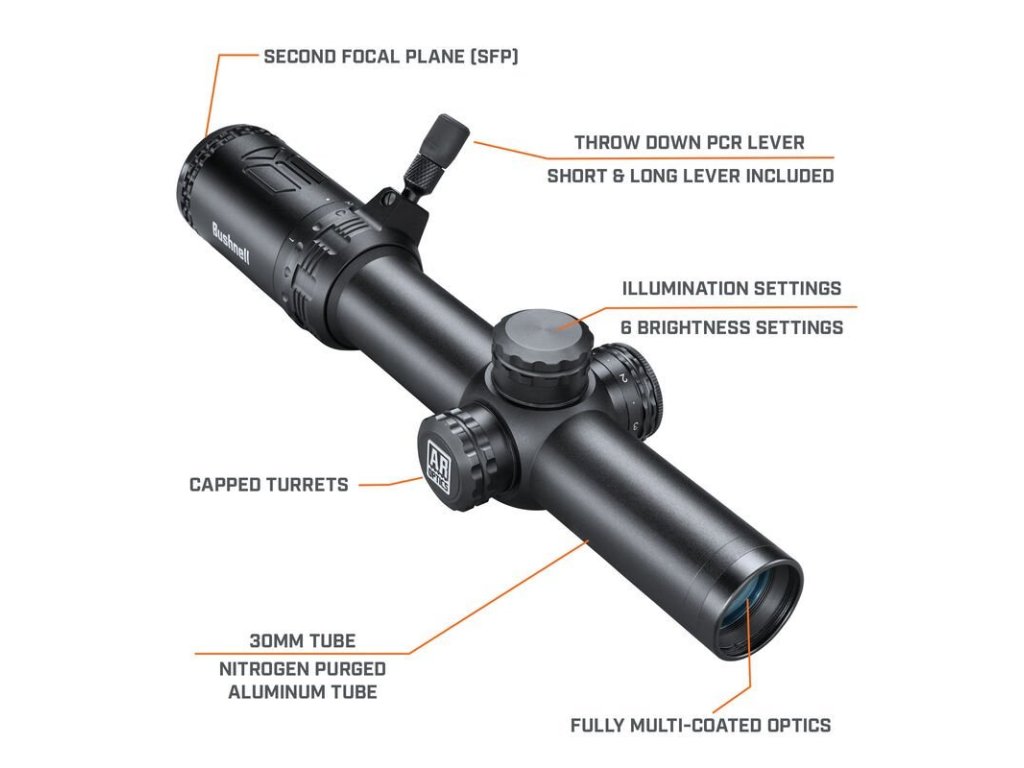 SECOND FOCAL PLANE (SFP)

THROW DOWN PCR LEVER
SHORT & LONG LEVER INCLUDED

Bushnell

ILLUMINATION SETTINGS
6 BRIGHTNESS SETTINGS

2

3

AR OPTICS

CAPPED TURRETS

30MM TUBE
NITROGEN PURGED ALUMINUM TUBE

FULLY MULTI-COATED OPTICS