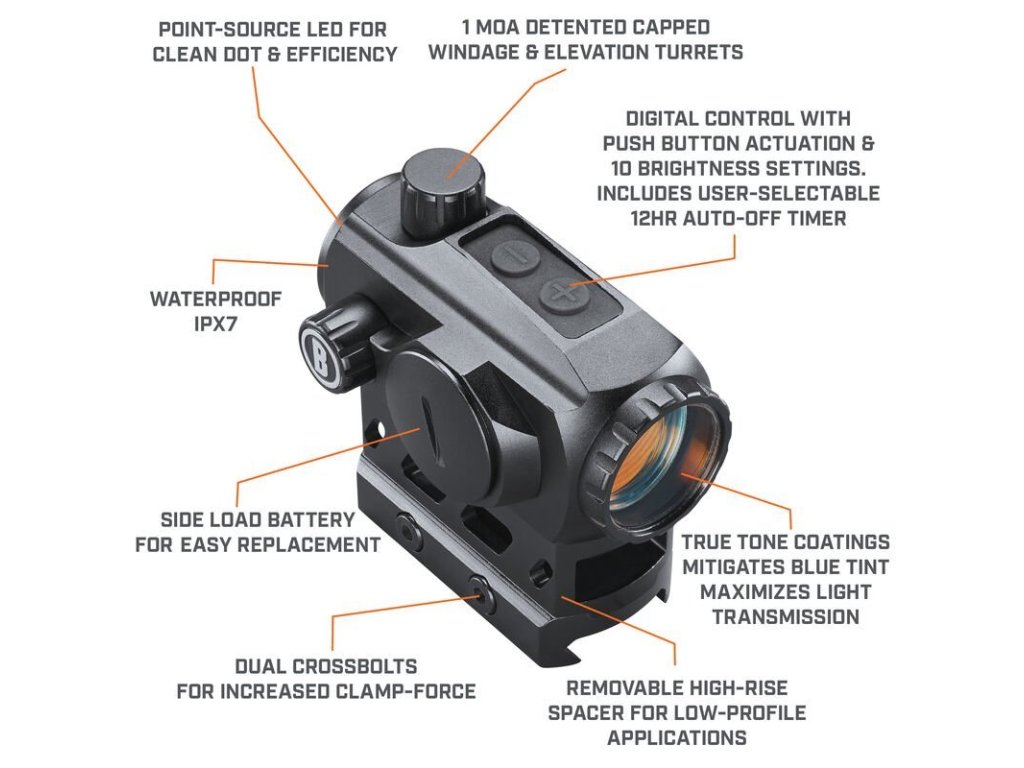 POINT-SOURCE LED FOR CLEAN DOT & EFFICIENCY

1 MOA DETENTED CAPPED WINDAGE & ELEVATION TURRETS

DIGITAL CONTROL WITH PUSH BUTTON ACTUATION & 10 BRIGHTNESS SETTINGS. INCLUDES USER-SELECTABLE 12HR AUTO-OFF TIMER

WATERPROOF IPX7

B

SIDE LOAD BATTERY FOR EASY REPLACEMENT

TRUE TONE COATINGS MITIGATES BLUE TINT MAXIMIZES LIGHT TRANSMISSION

DUAL CROSSBOLTS FOR INCREASED CLAMP-FORCE

REMOVABLE HIGH-RISE SPACER FOR LOW-PROFILE APPLICATIONS