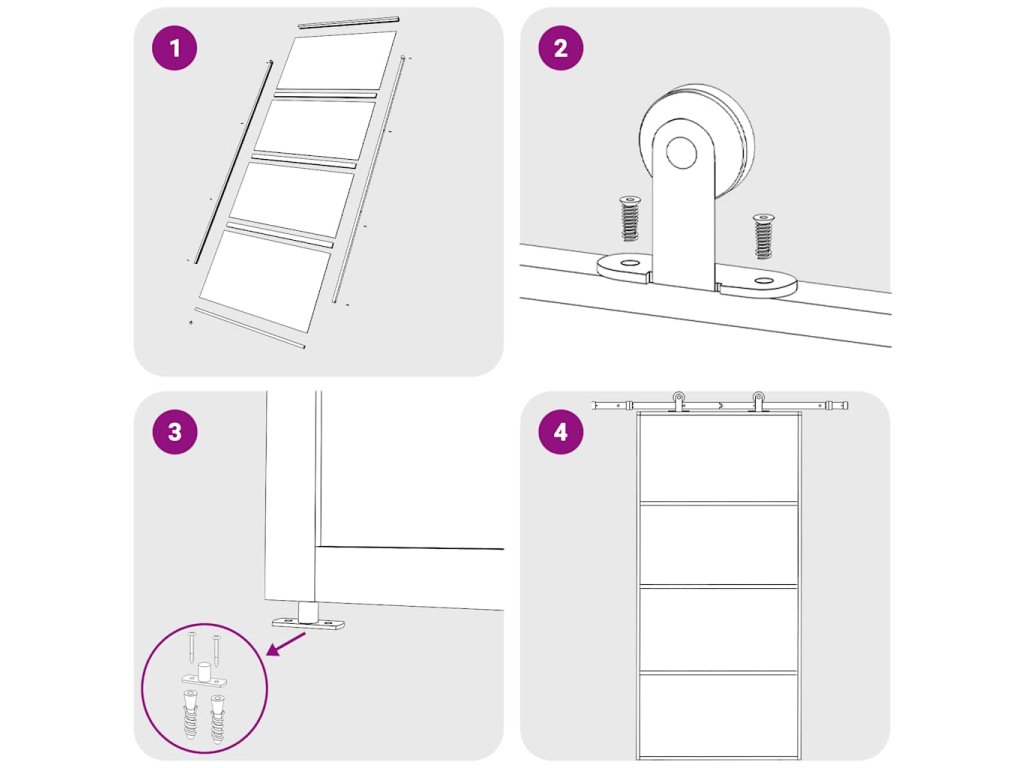 1

2

3

4