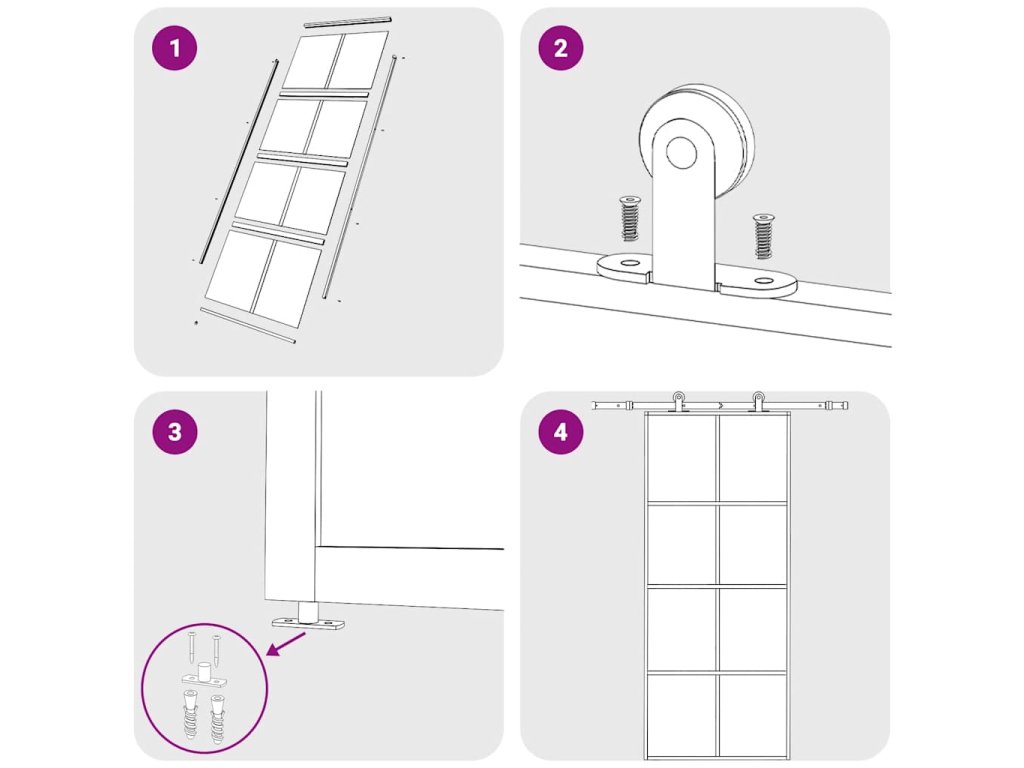 1

2

3

4