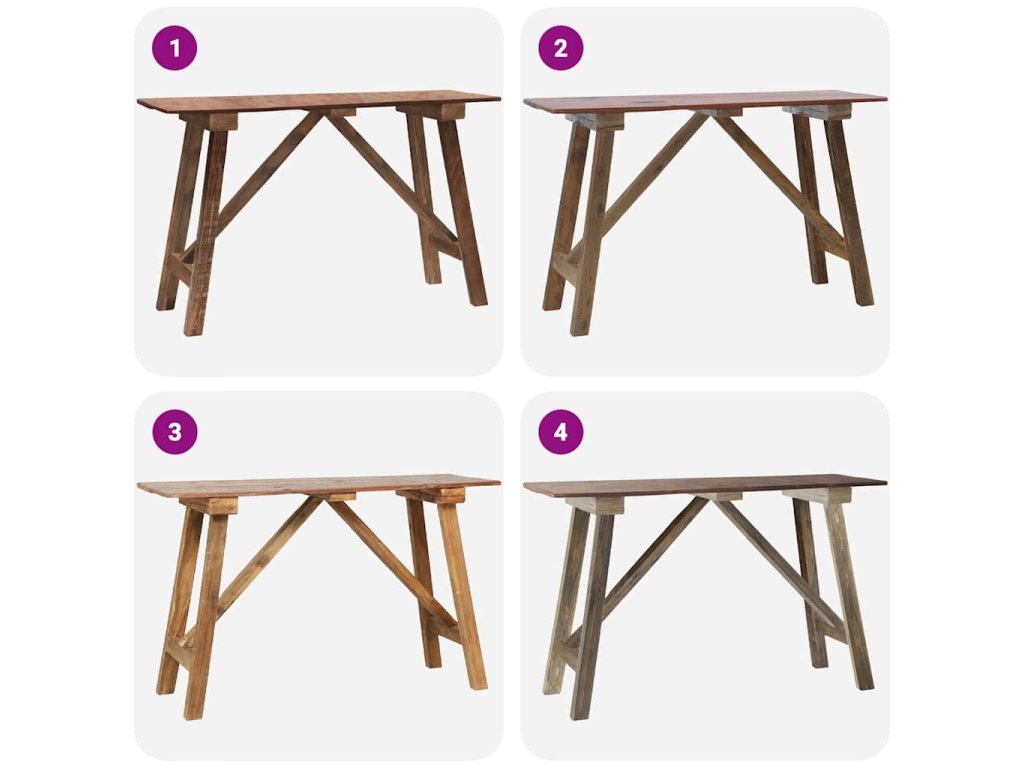 1

2

3

4