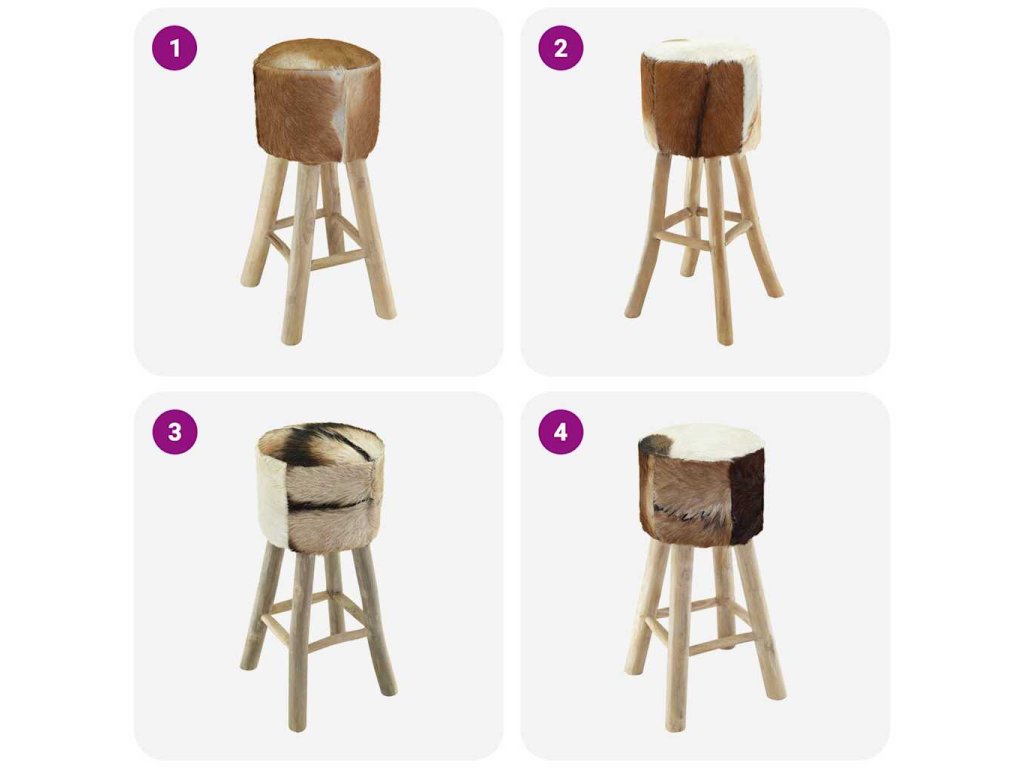 1

2

3

4