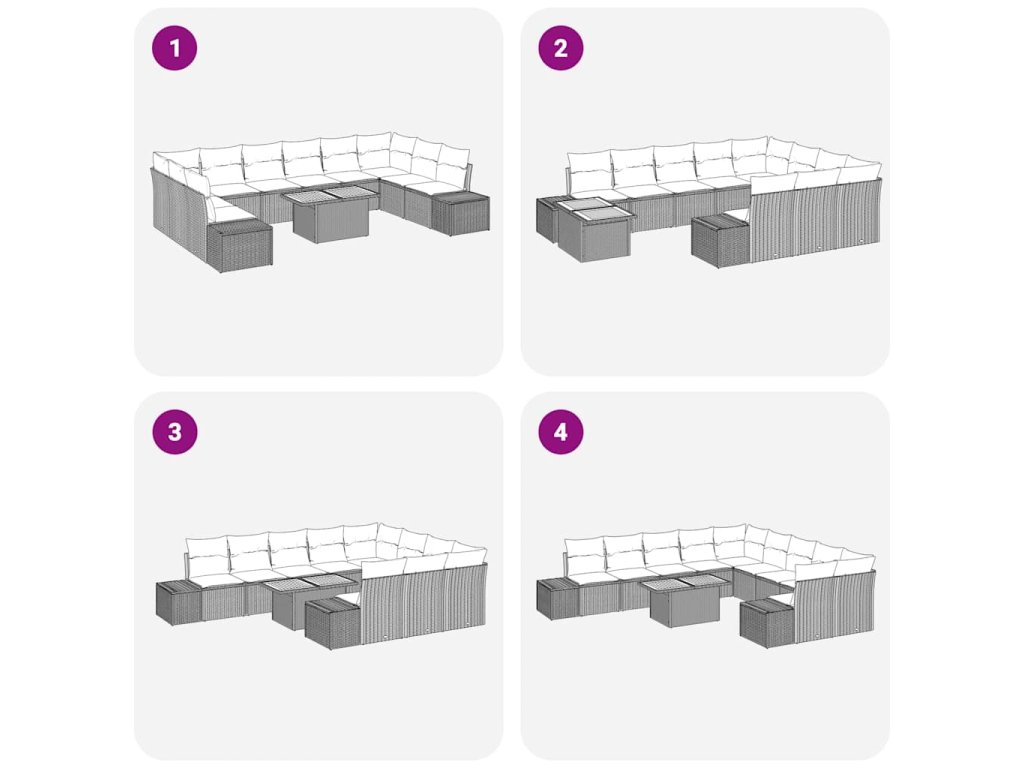 1

2

3

4